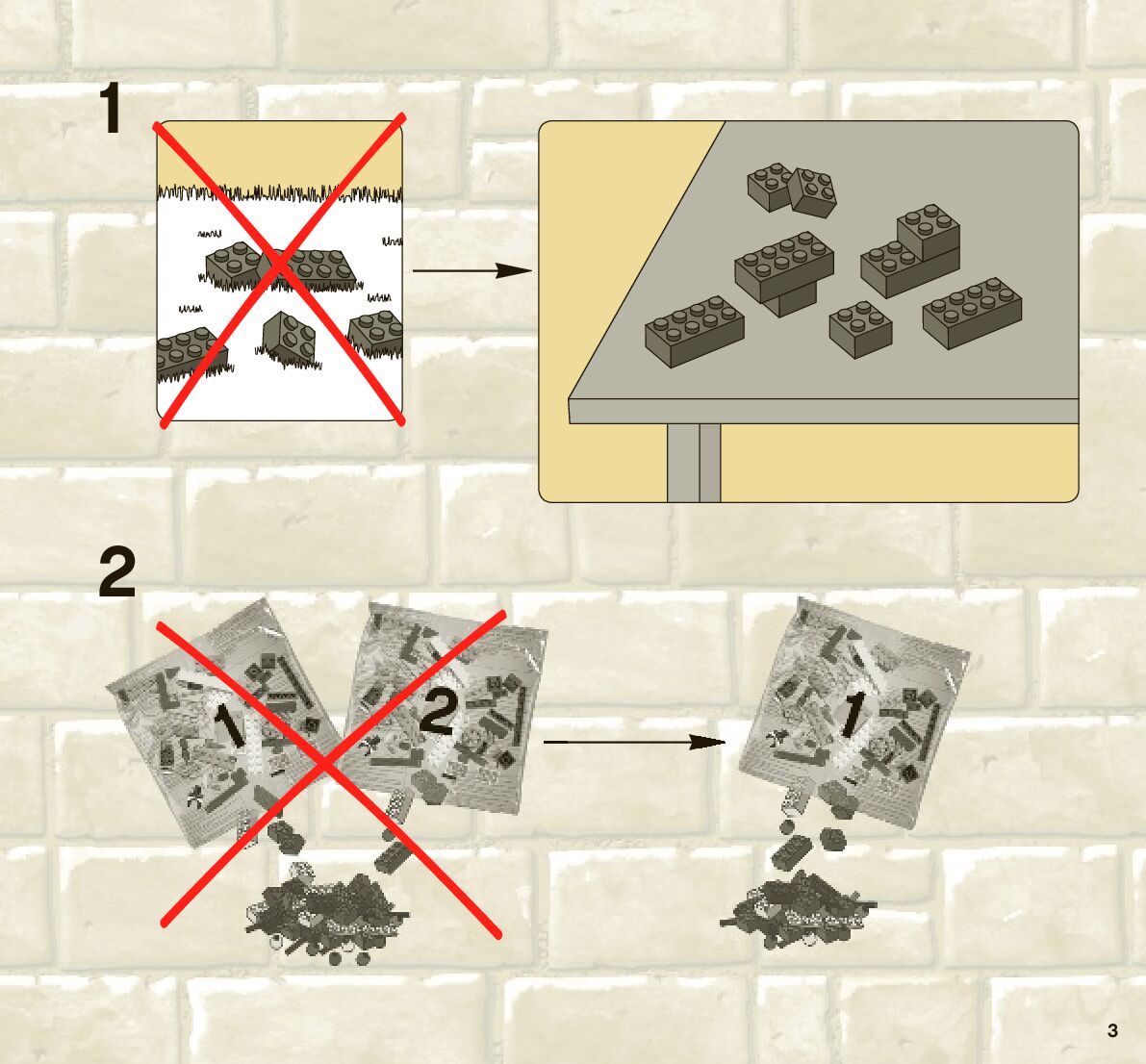 1

2

1

2

1

3