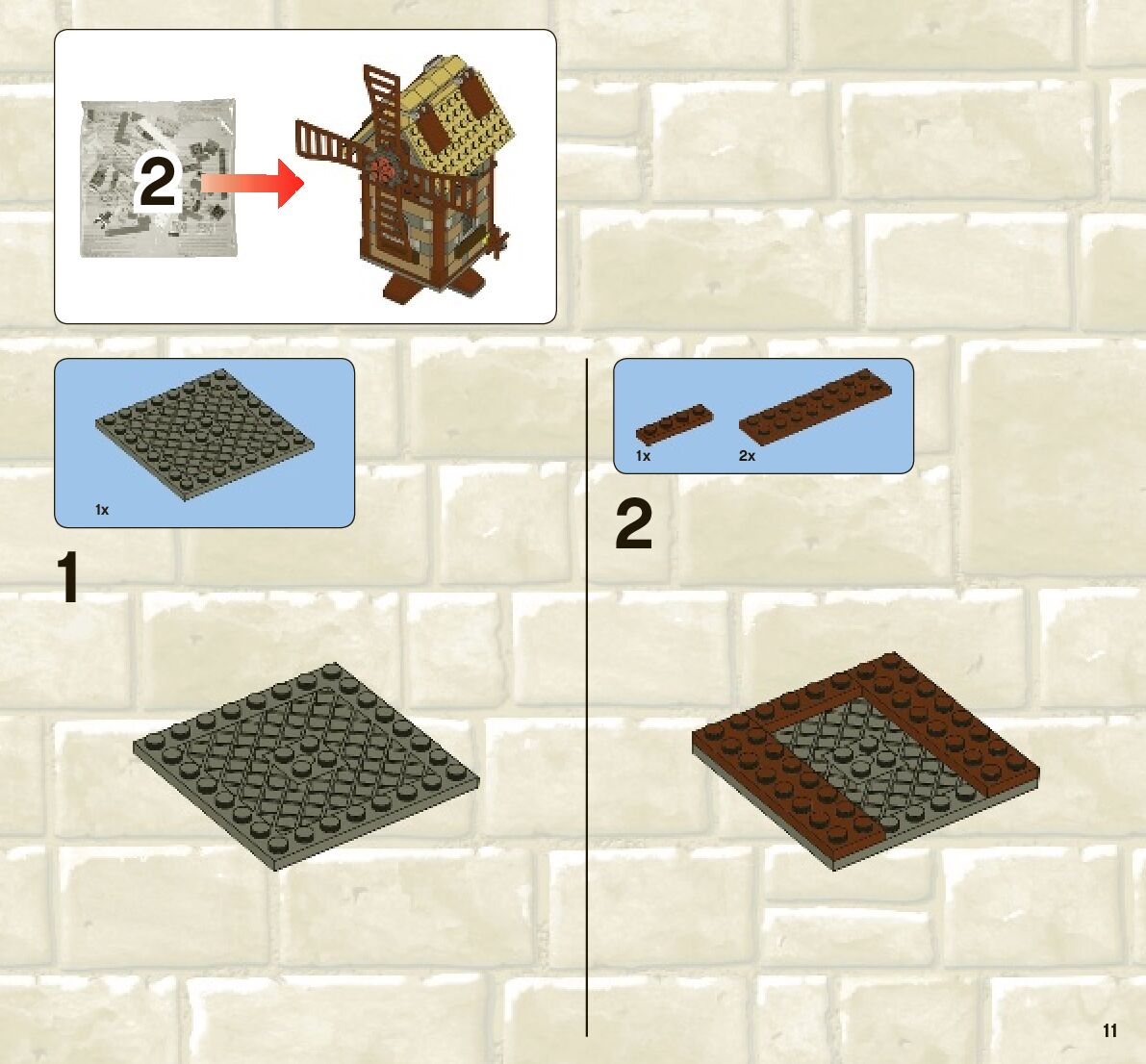 2

1x

1

1x

2x

2

11