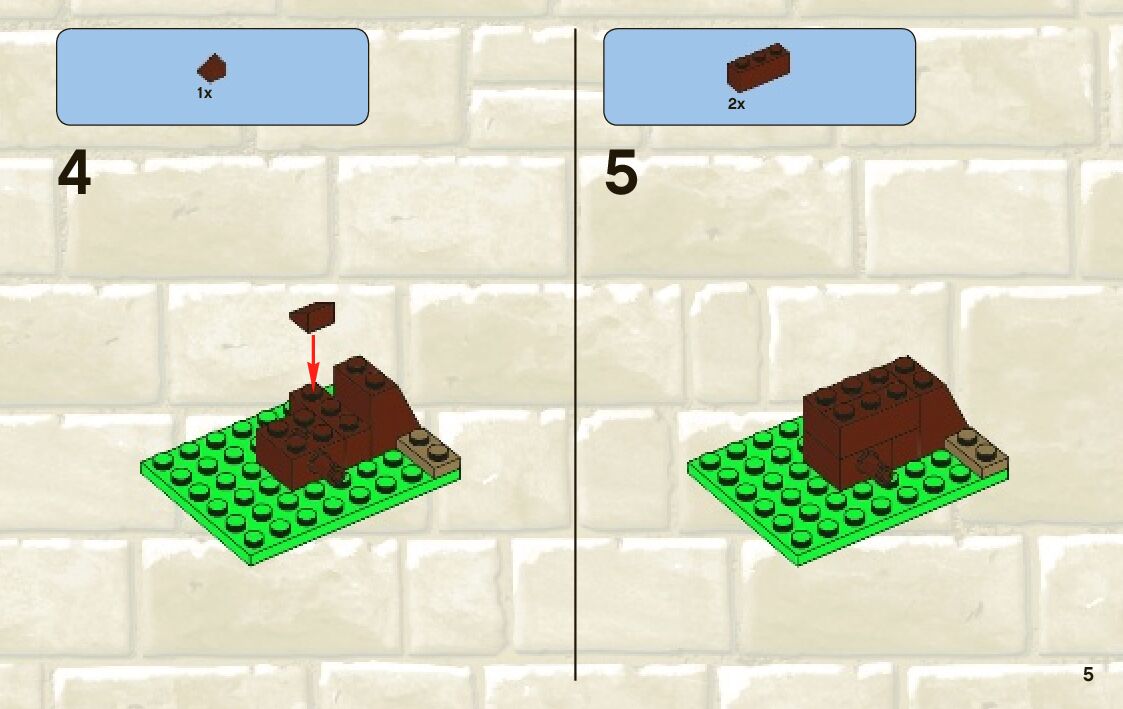 1x

4

2x

5

5