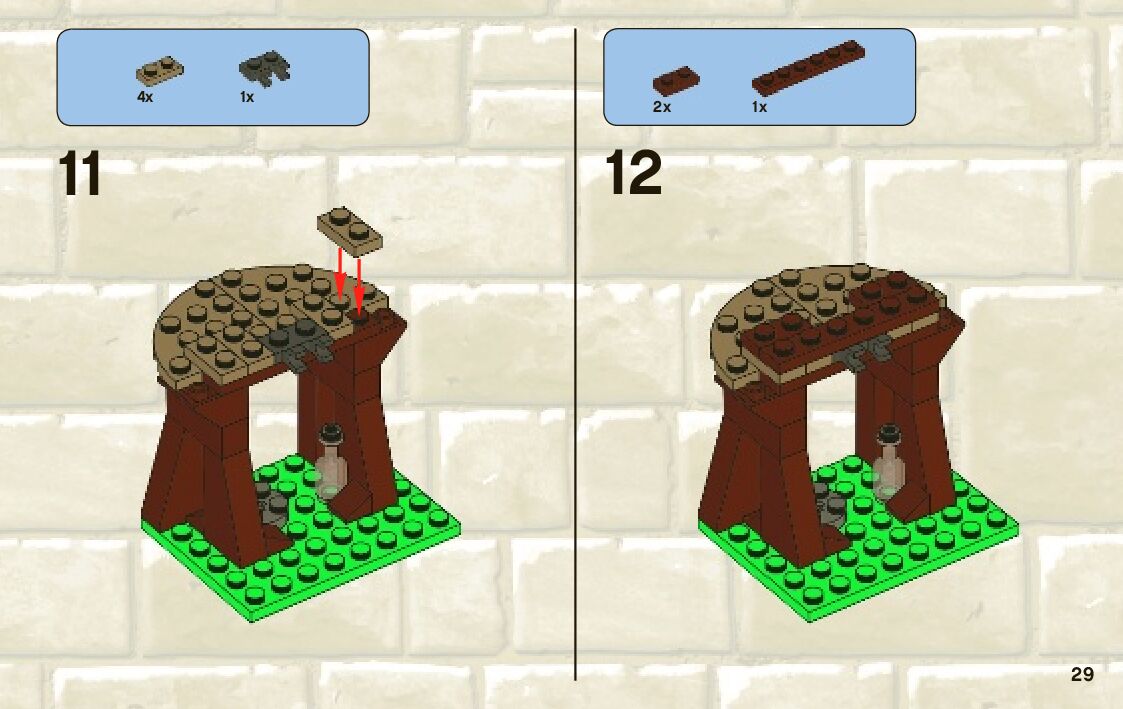 4x
1x

11

2x
1x

12

29