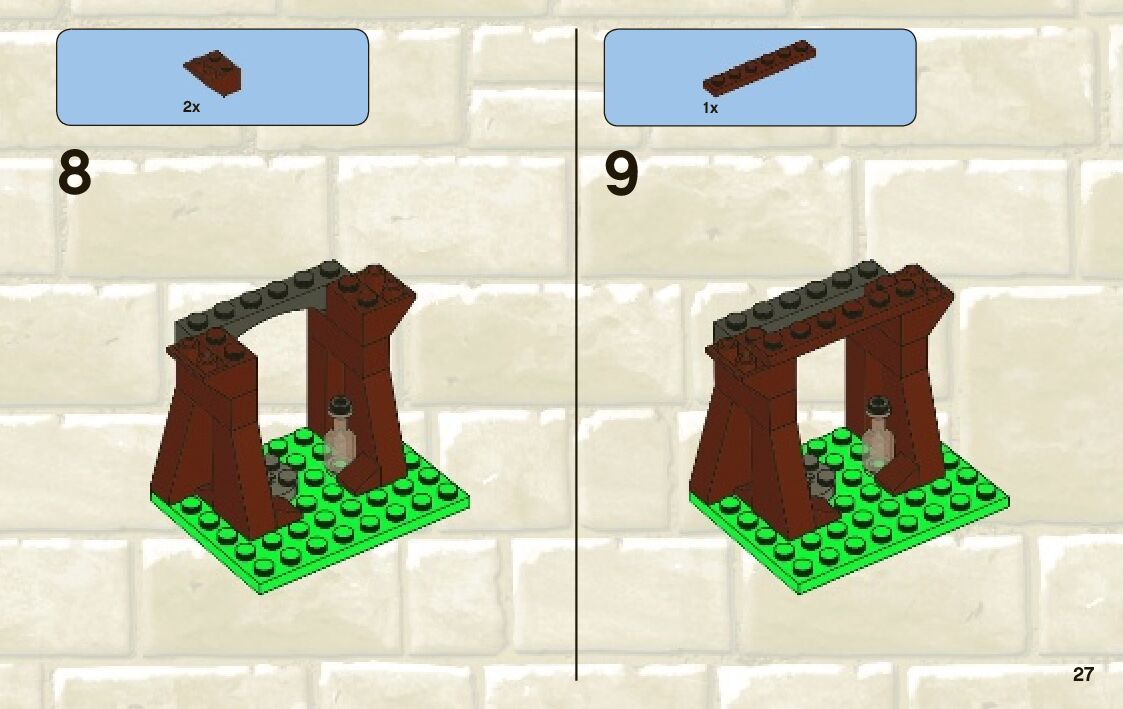 2x

8

1x

9

27