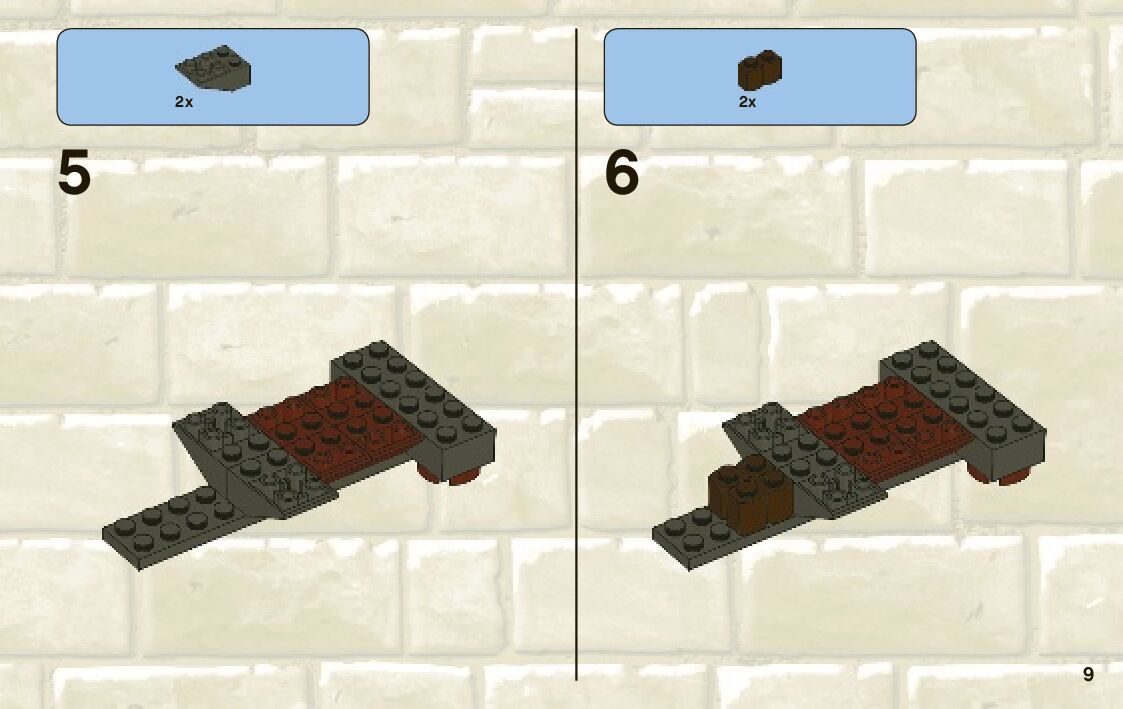 2x

5

2x

6

9