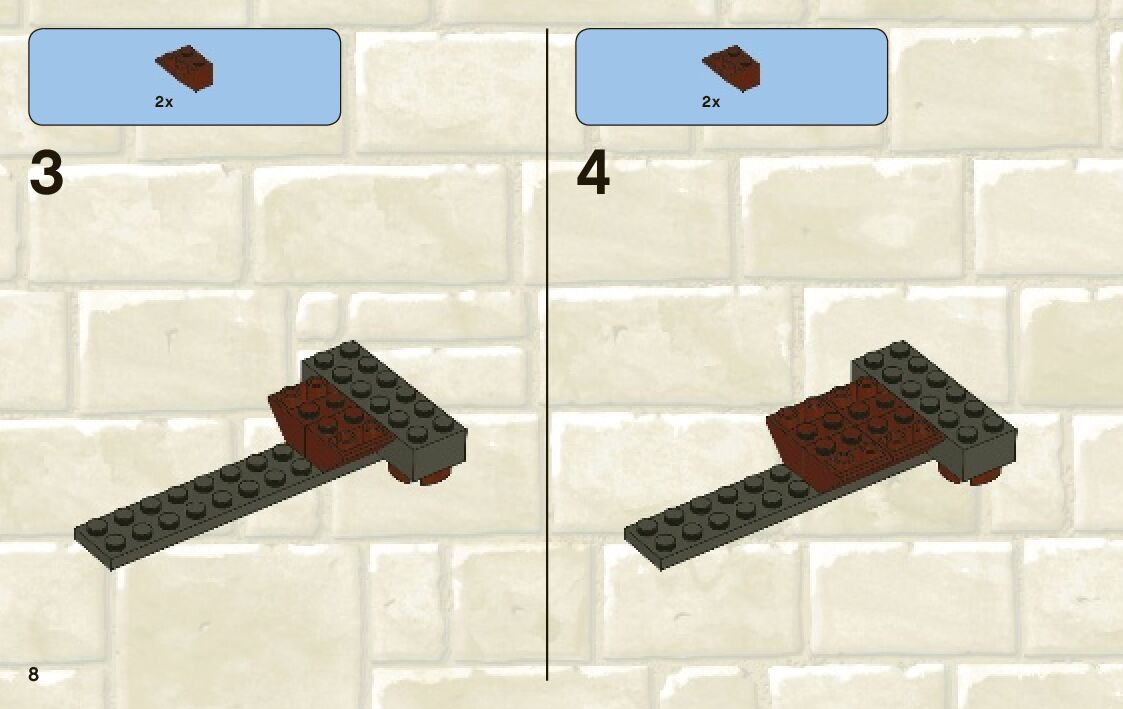 2x

3

2x

4

8