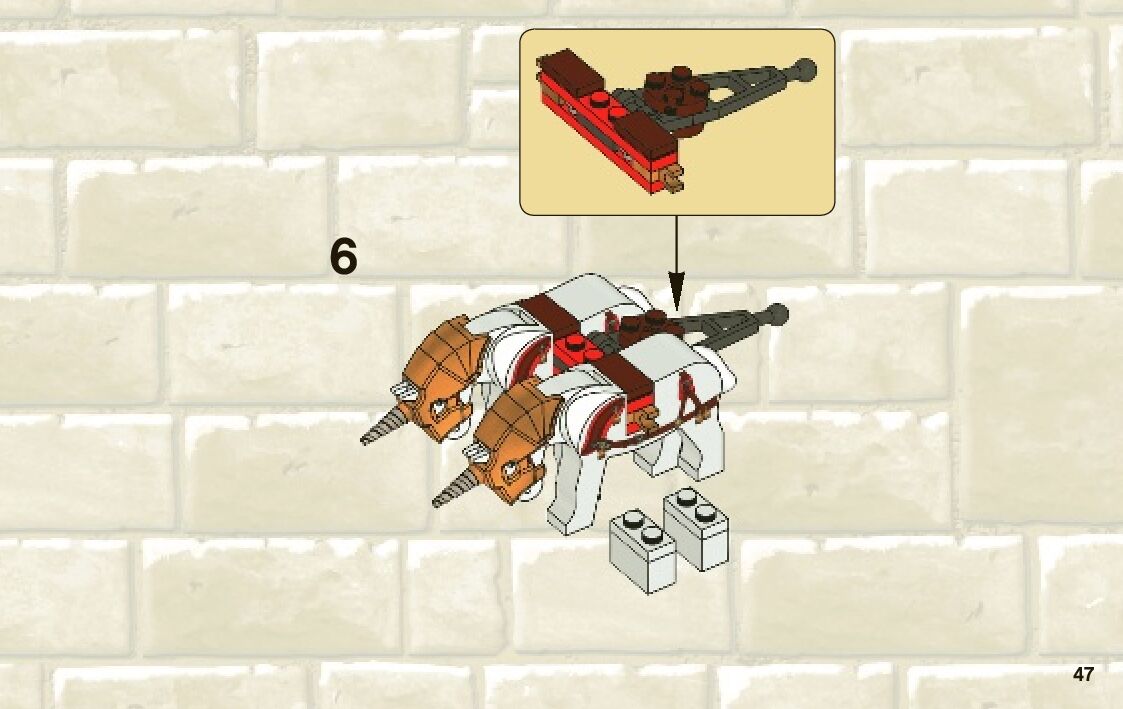 6

47