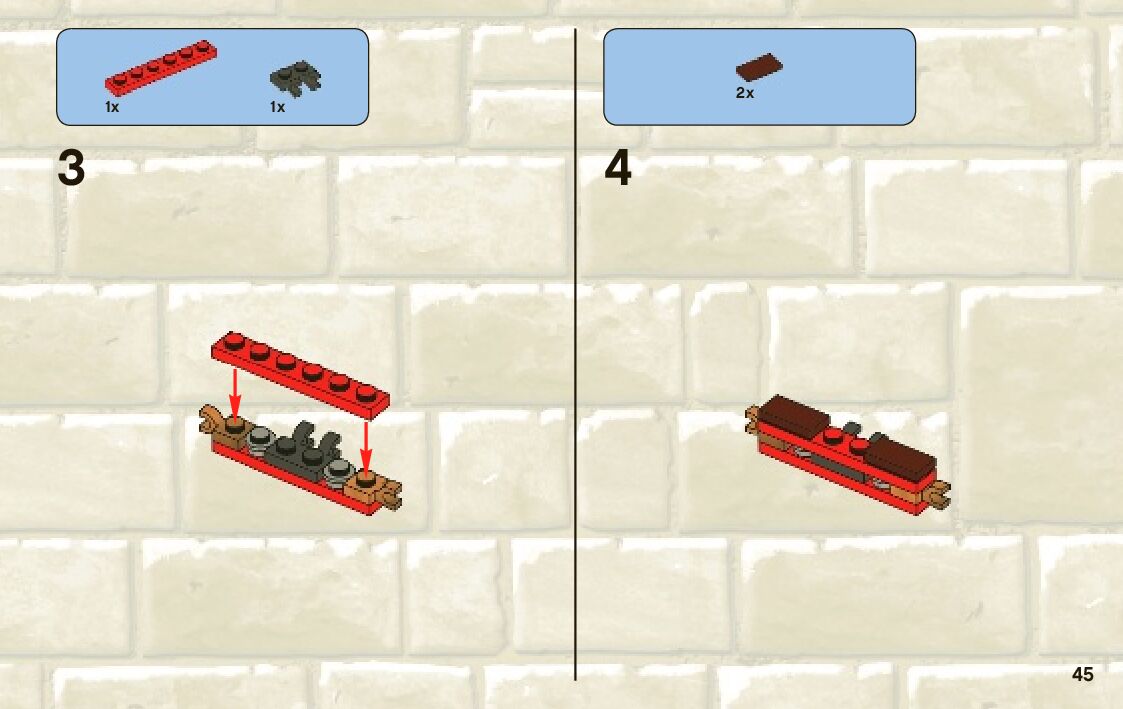 1x

1x

3

2x

4

45