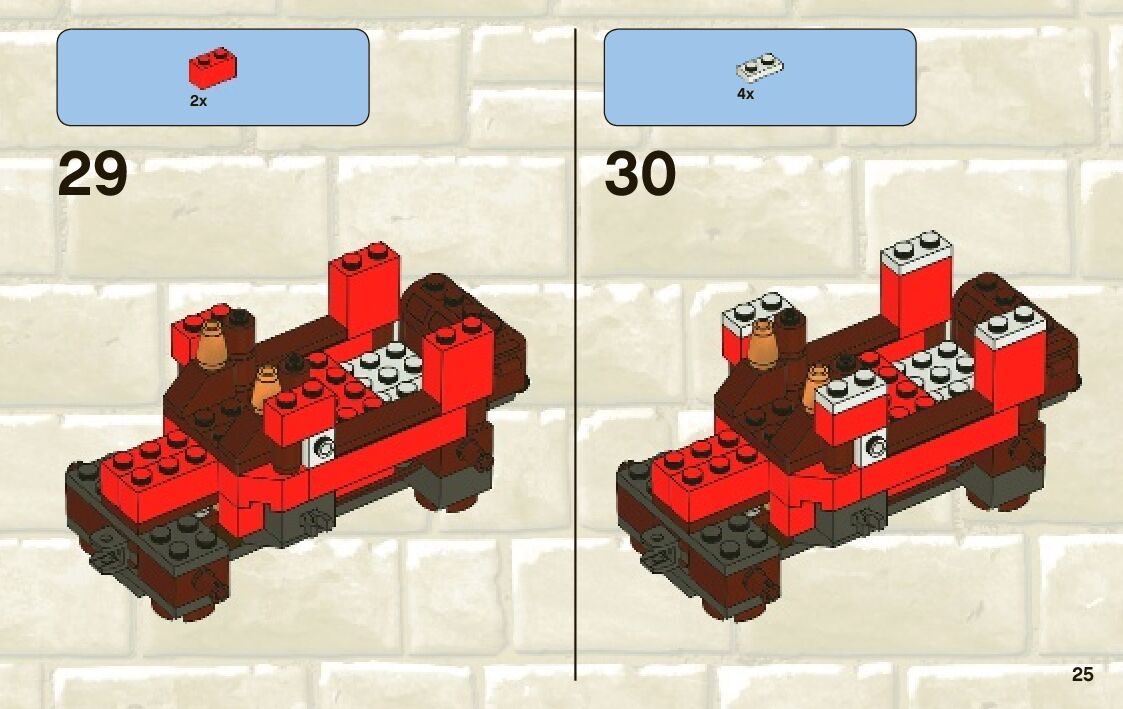 2x

29

4x

30

25