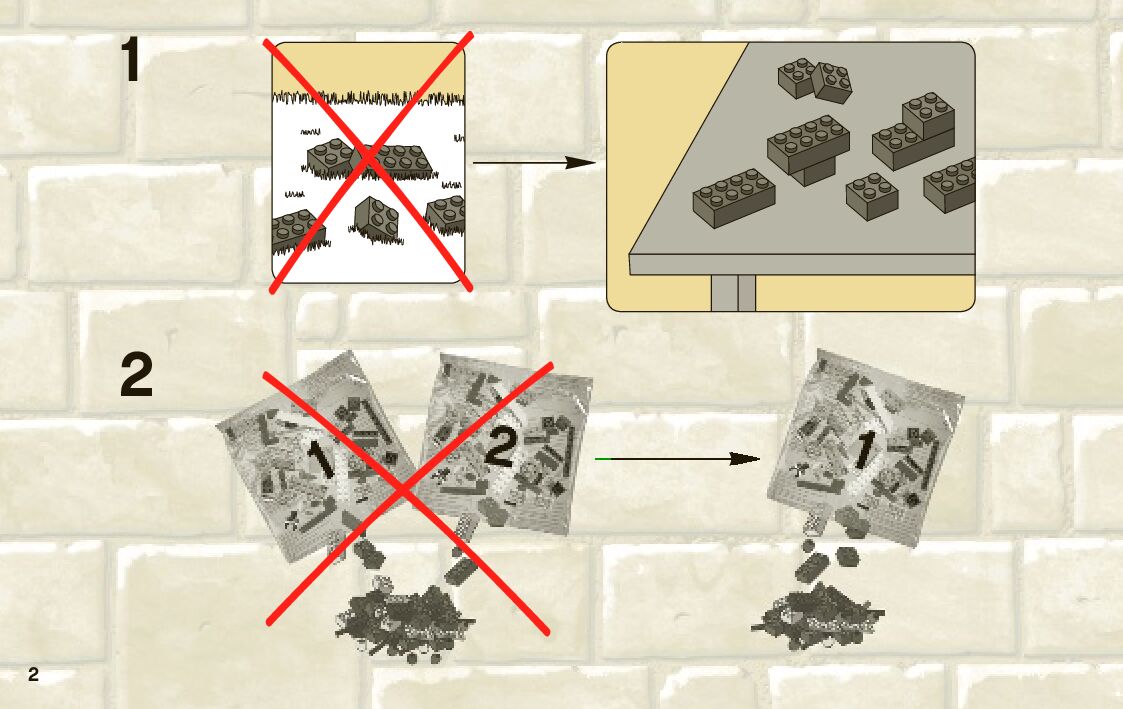 1

2

1

2

1

2