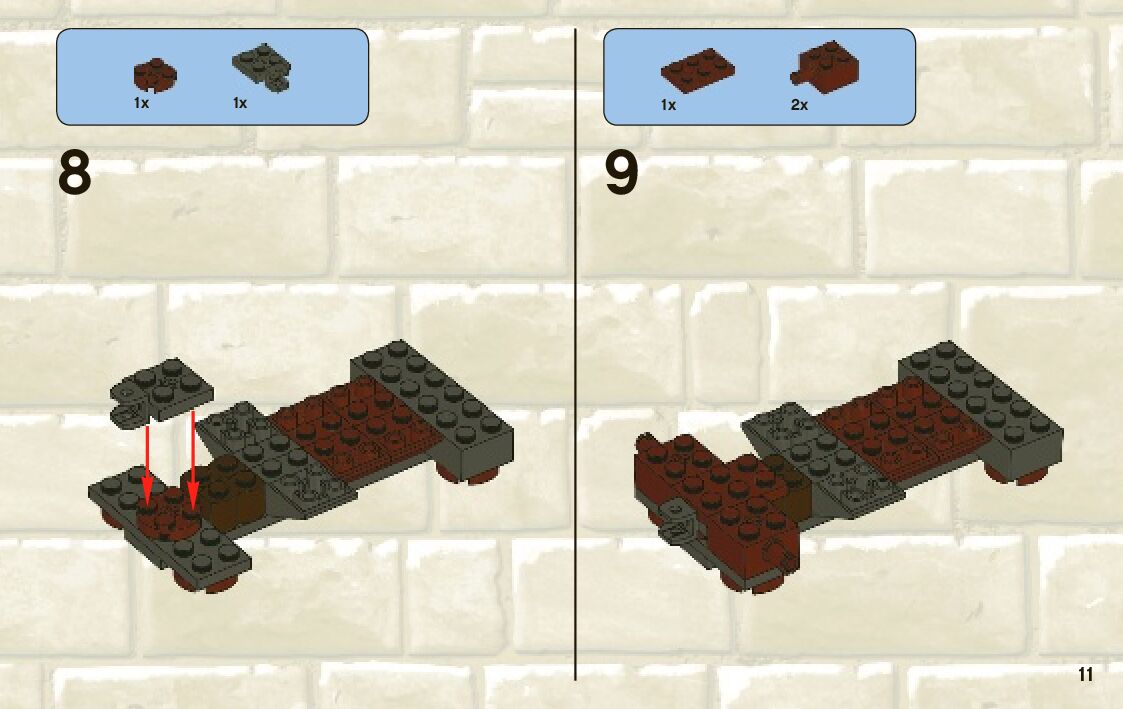 1x 1x

8

1x 2x

9

11