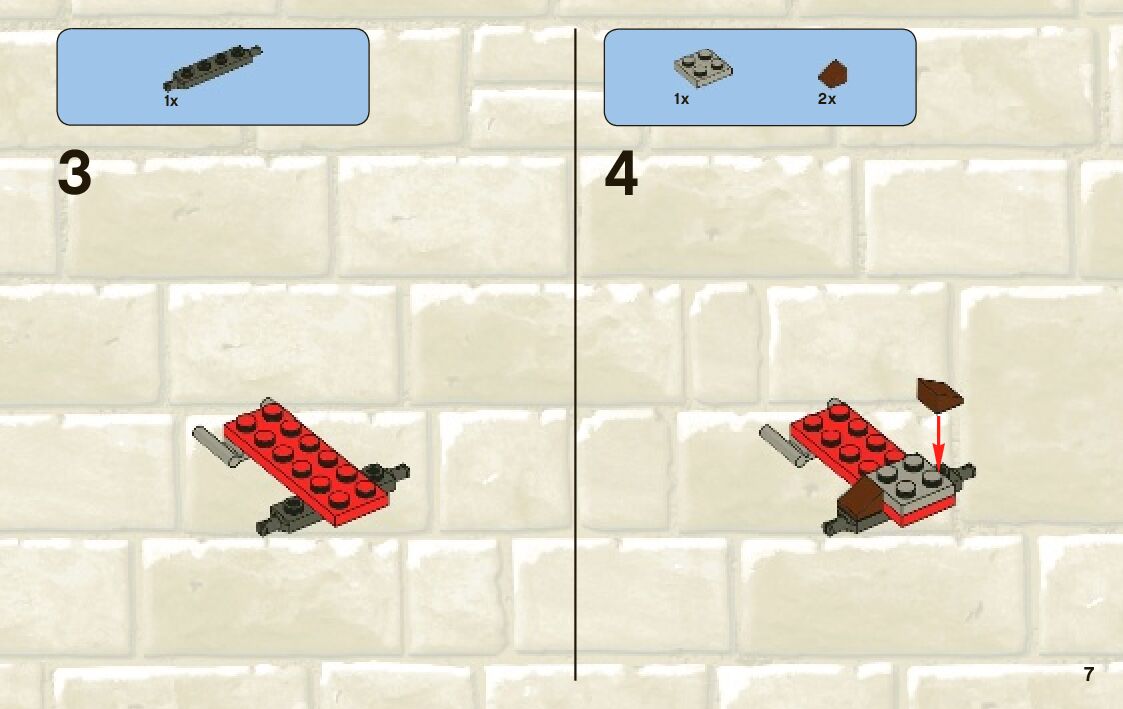 1x

3

1x
2x

4

7