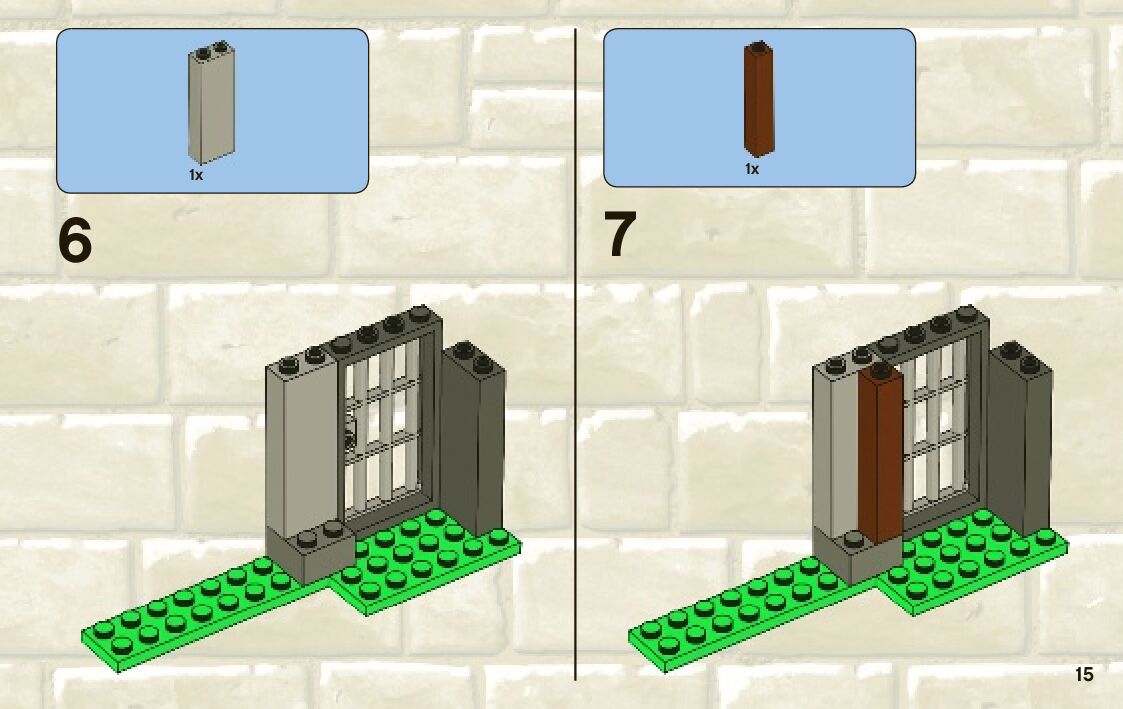 1x

6

1x

7

15