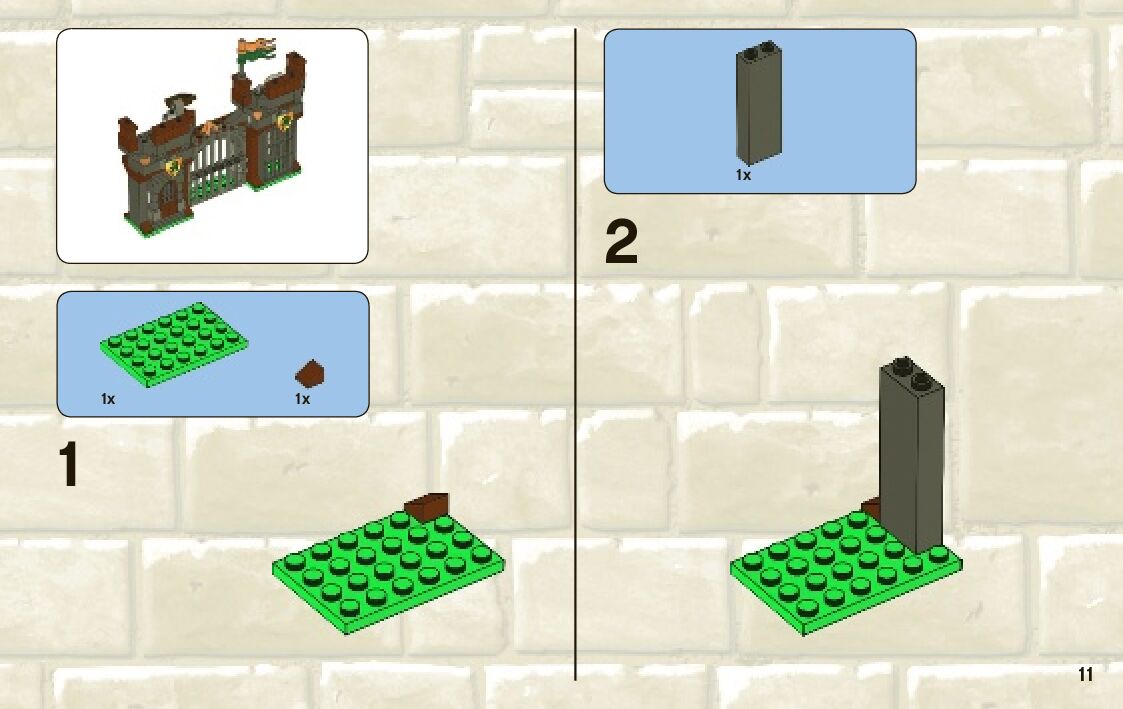 1x

1x

1

1x

2

11