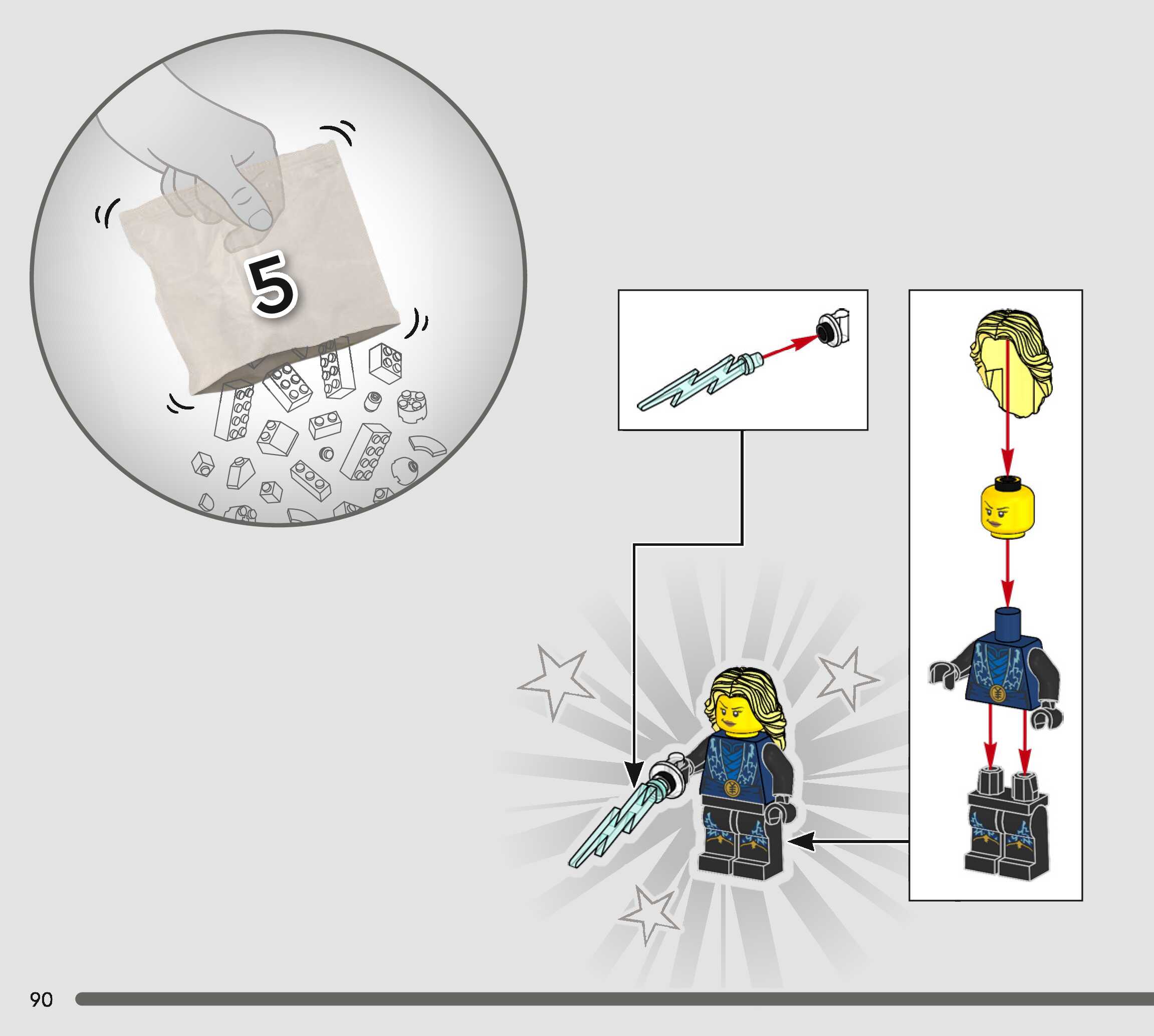 5

90