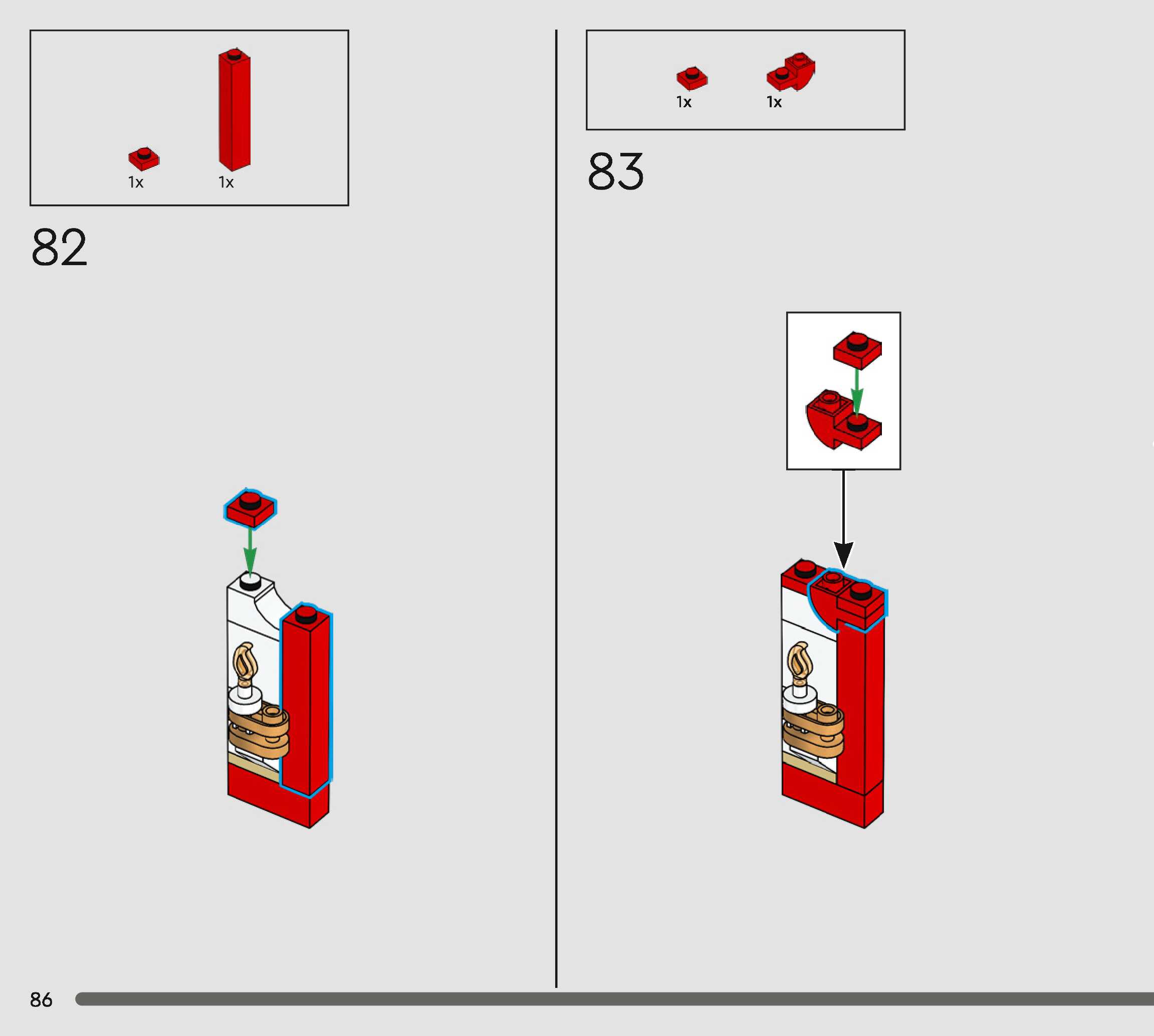 1x 1x

82

1x 1x

83

86