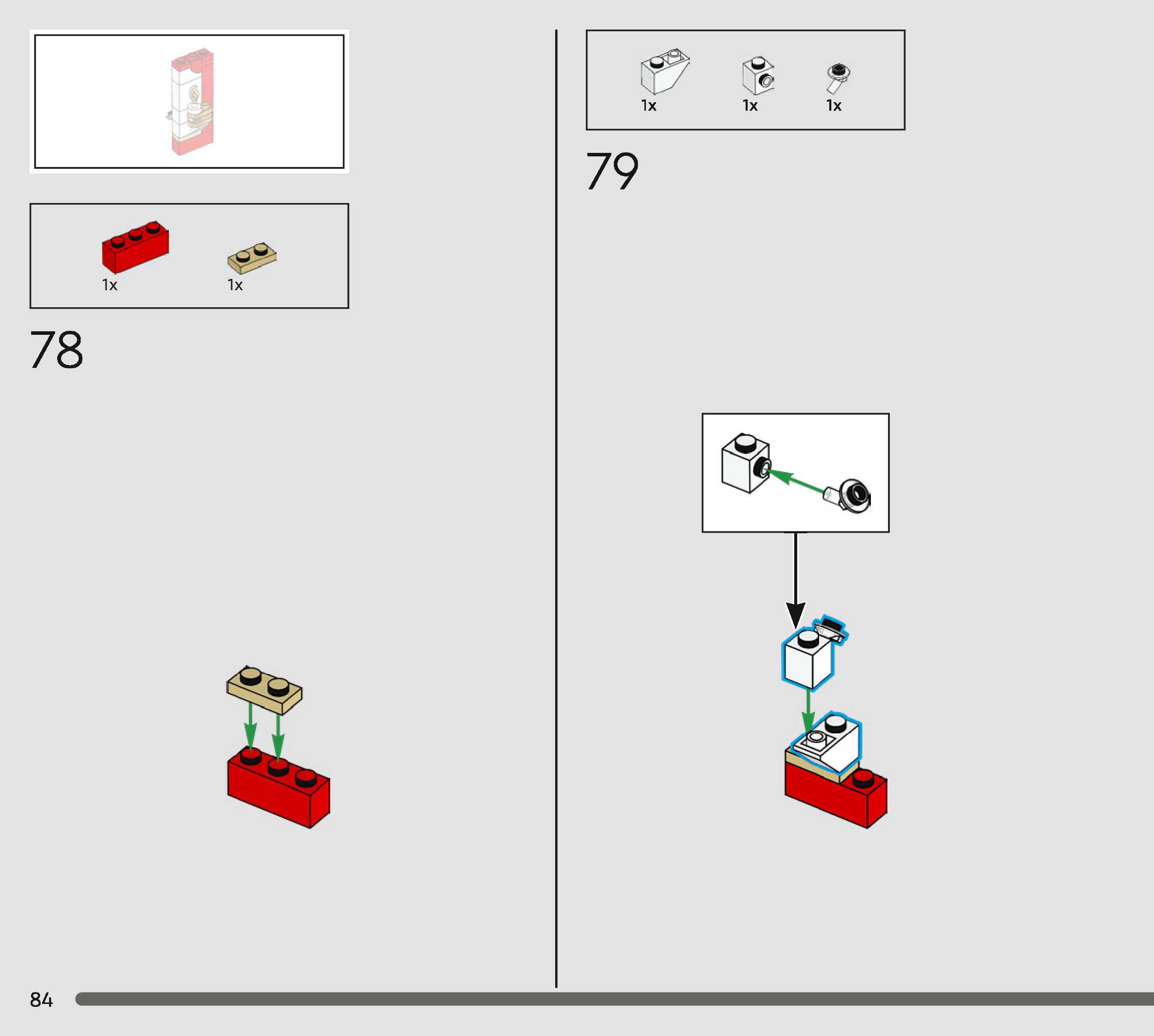 1x 1x

78

1x 1x 1x

79

84