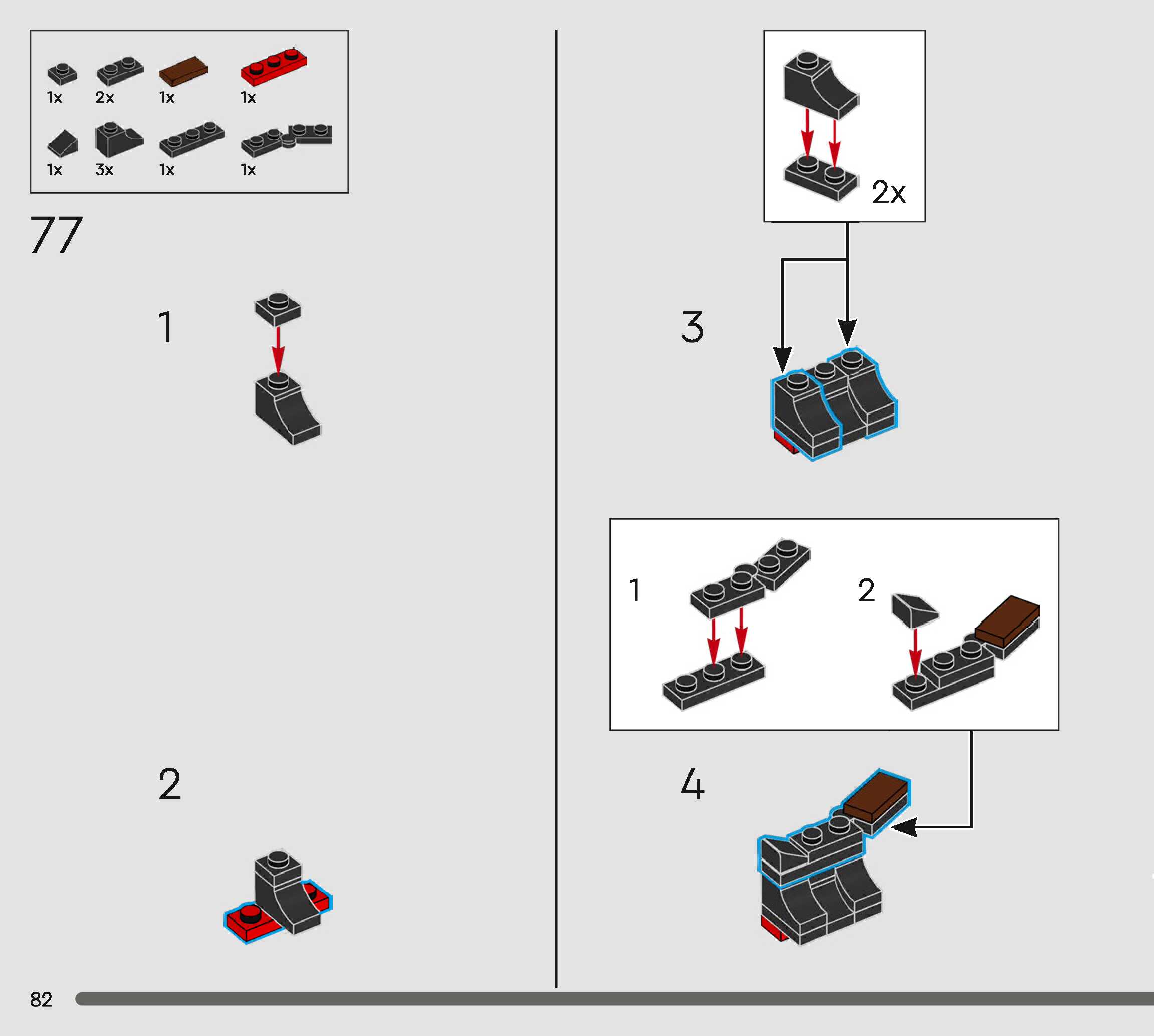 1x 2x 1x 1x

1x 3x 1x 1x

77

1

2

2x

3

1

2

4

82