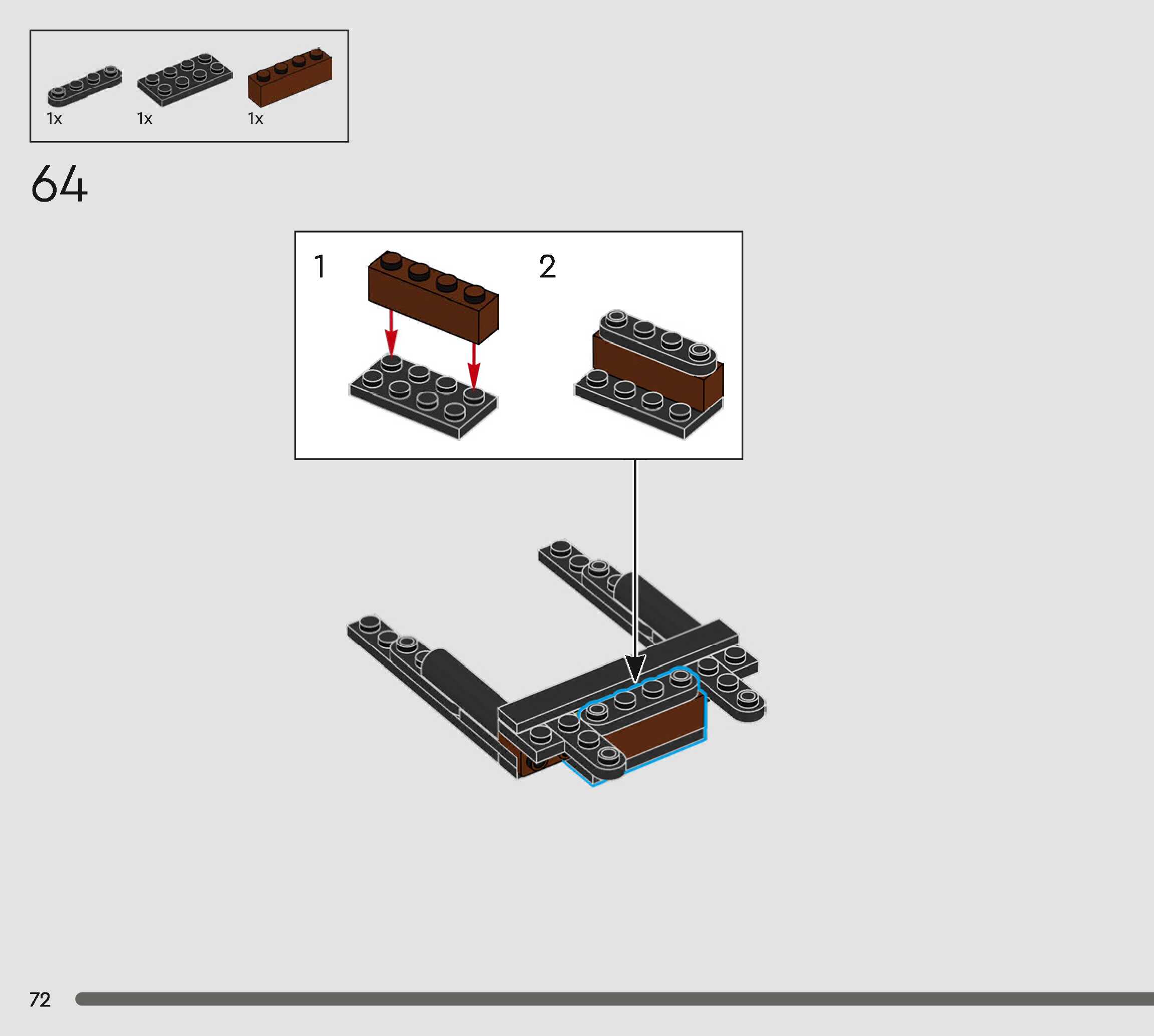 1x 1x 1x

64

1

2

72