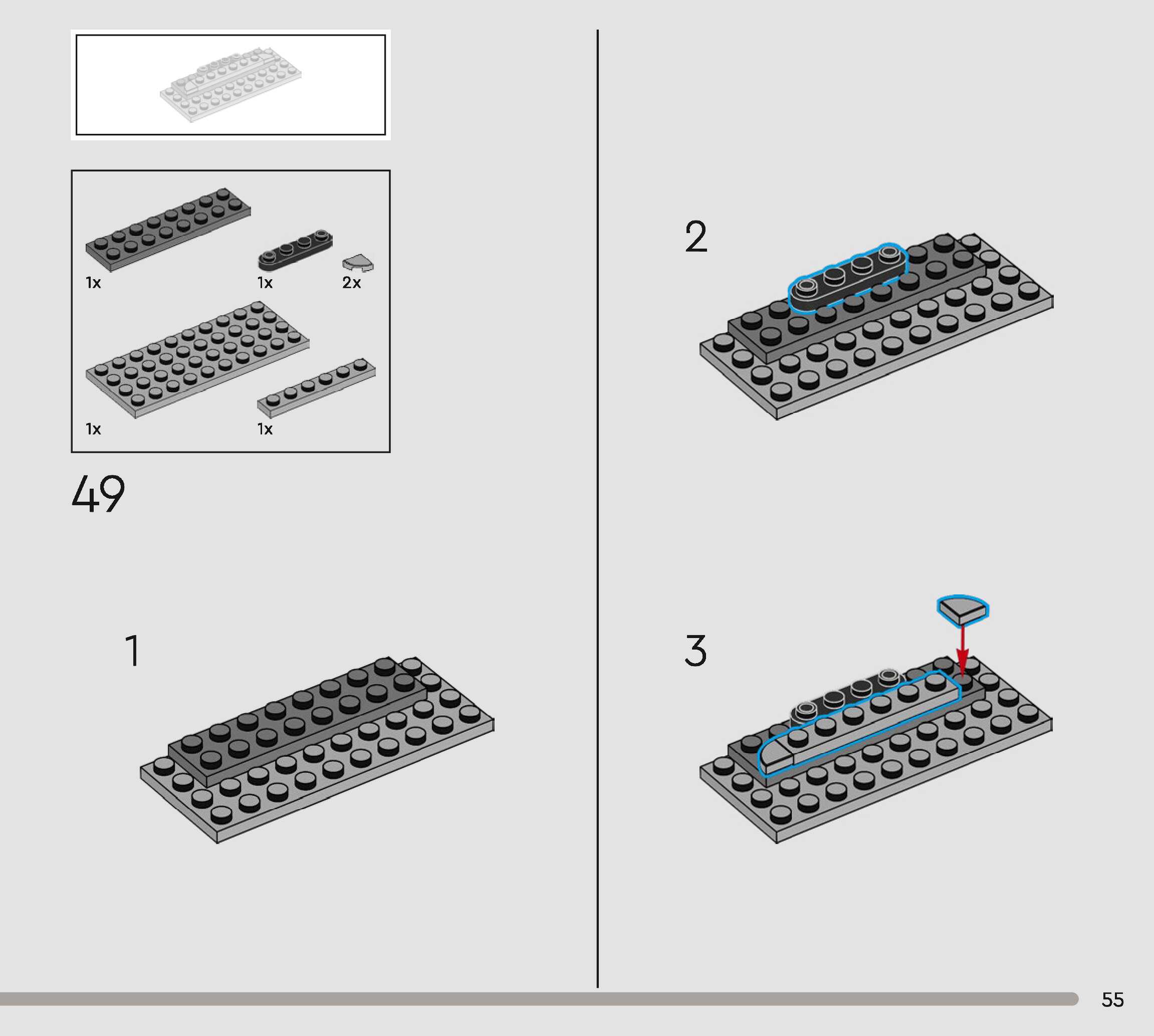 1x
1x
2x
1x
1x

49

1

2

3

55