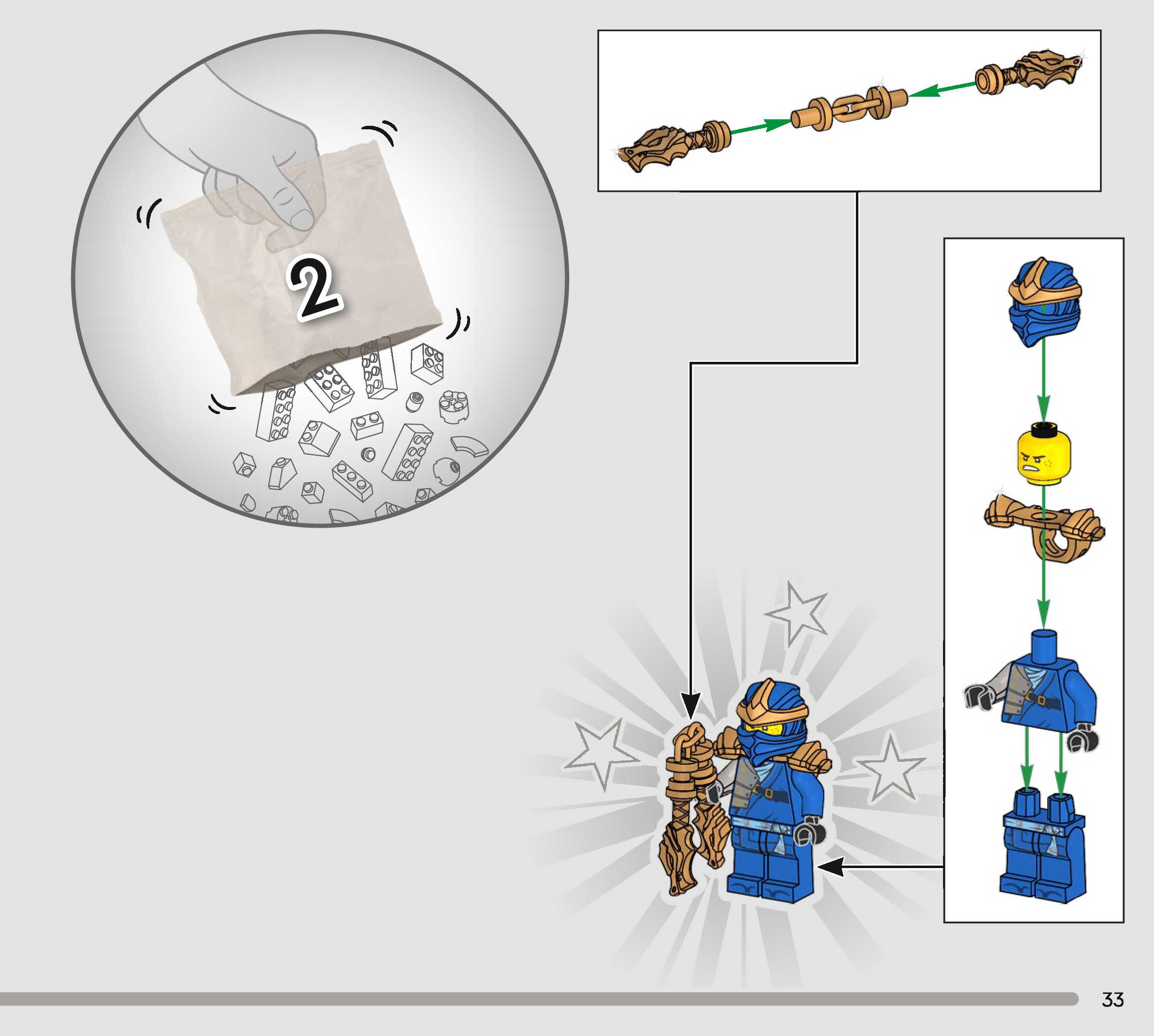 2

33