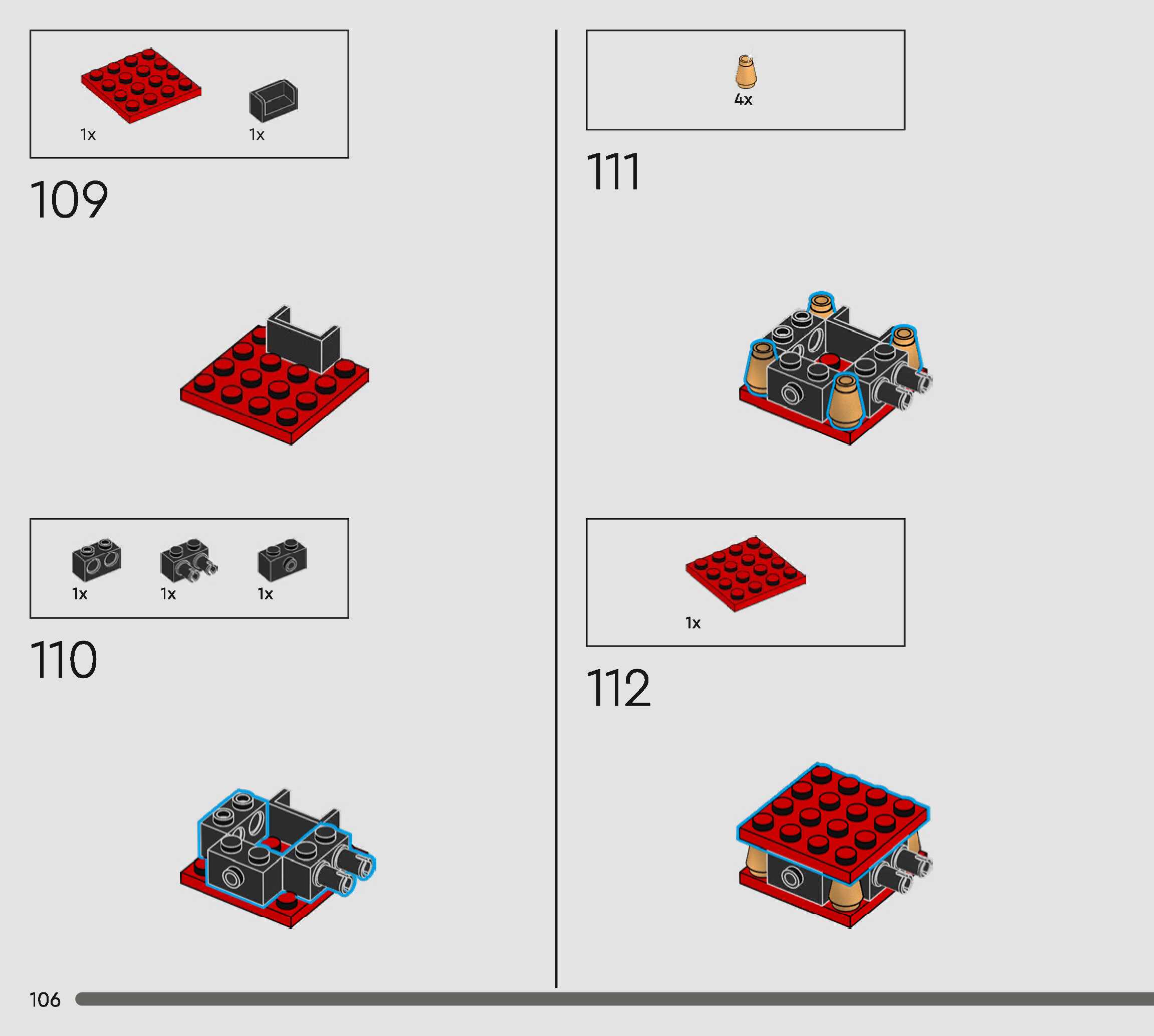 1x
1x

109

1x
1x
1x

110

4x

111

1x

112

106