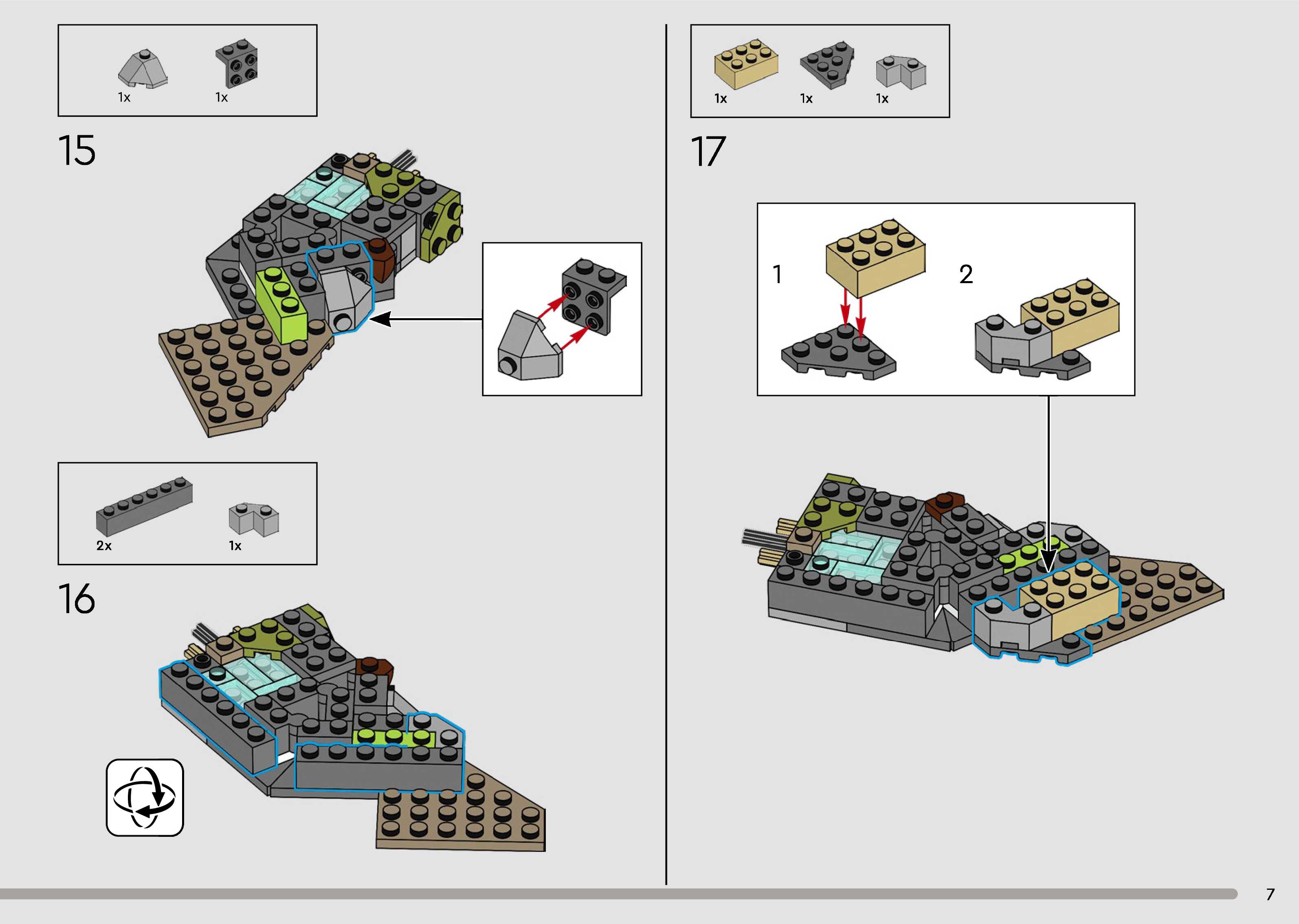 1x 1x

15

2x 1x

16

1x 1x 1x

17

1

2

7