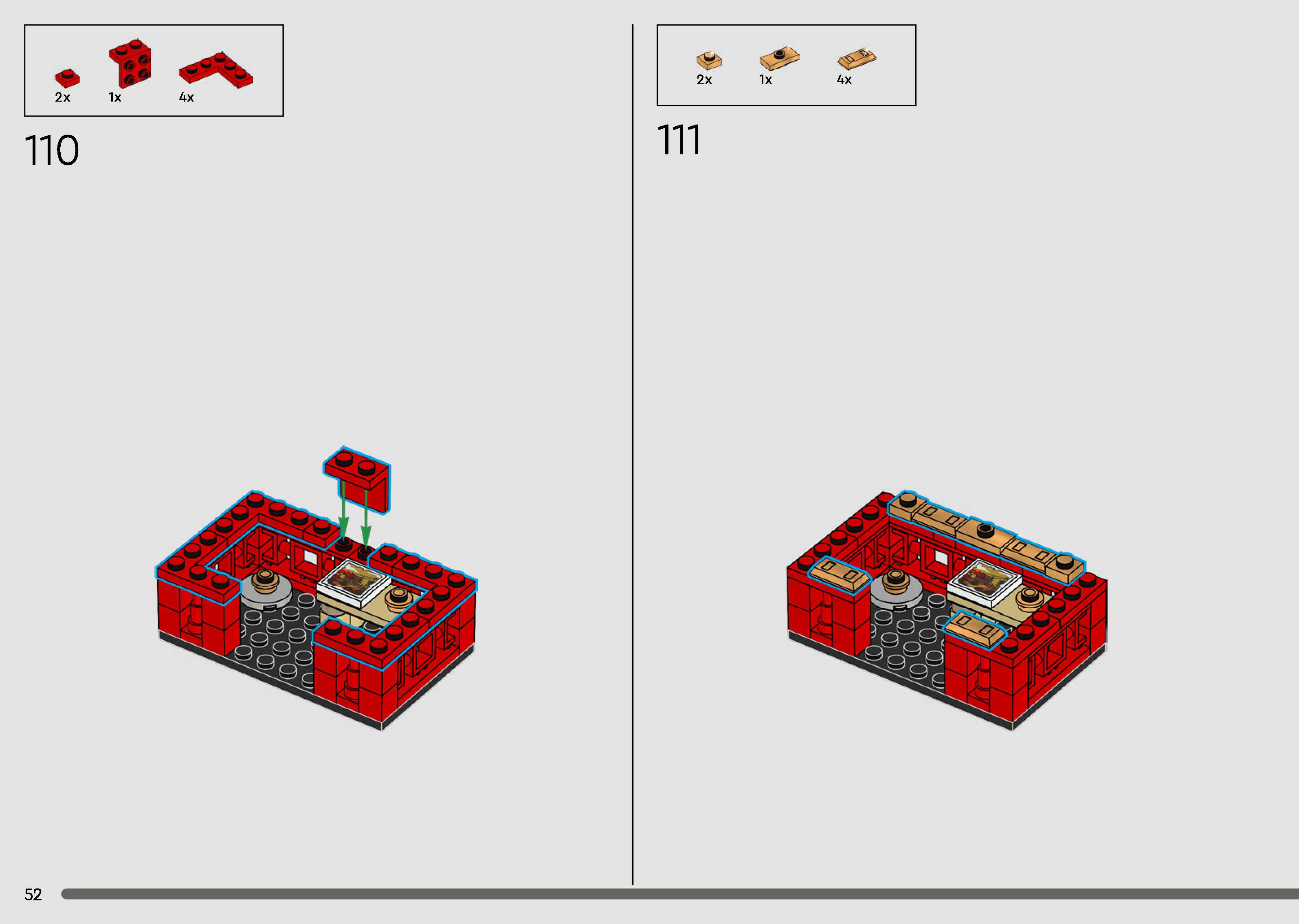 2x 1x 4x

110

2x 1x 4x

111

52