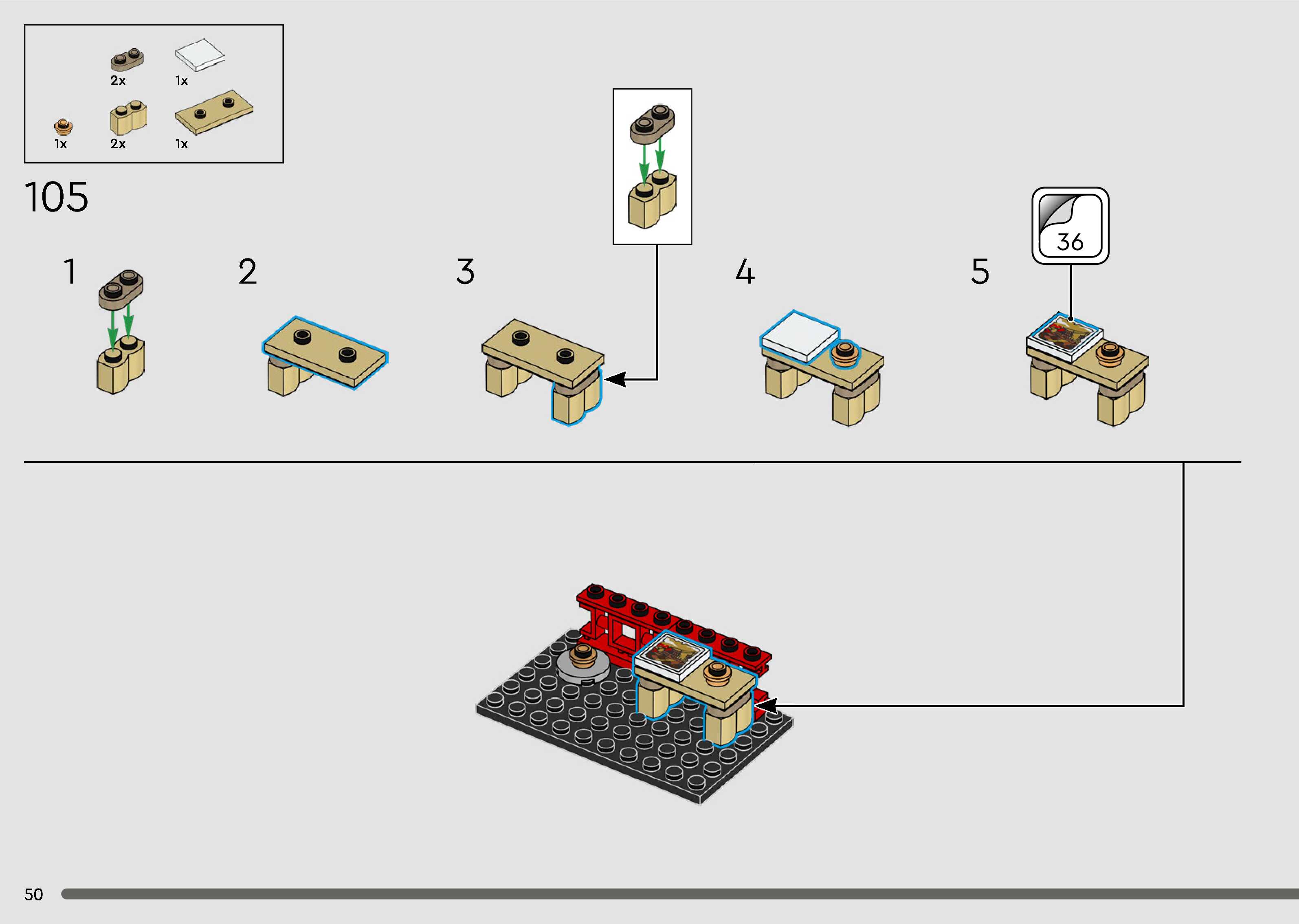 2x
1x
1x
2x
1x

105

1
2
3
4
5
36

50