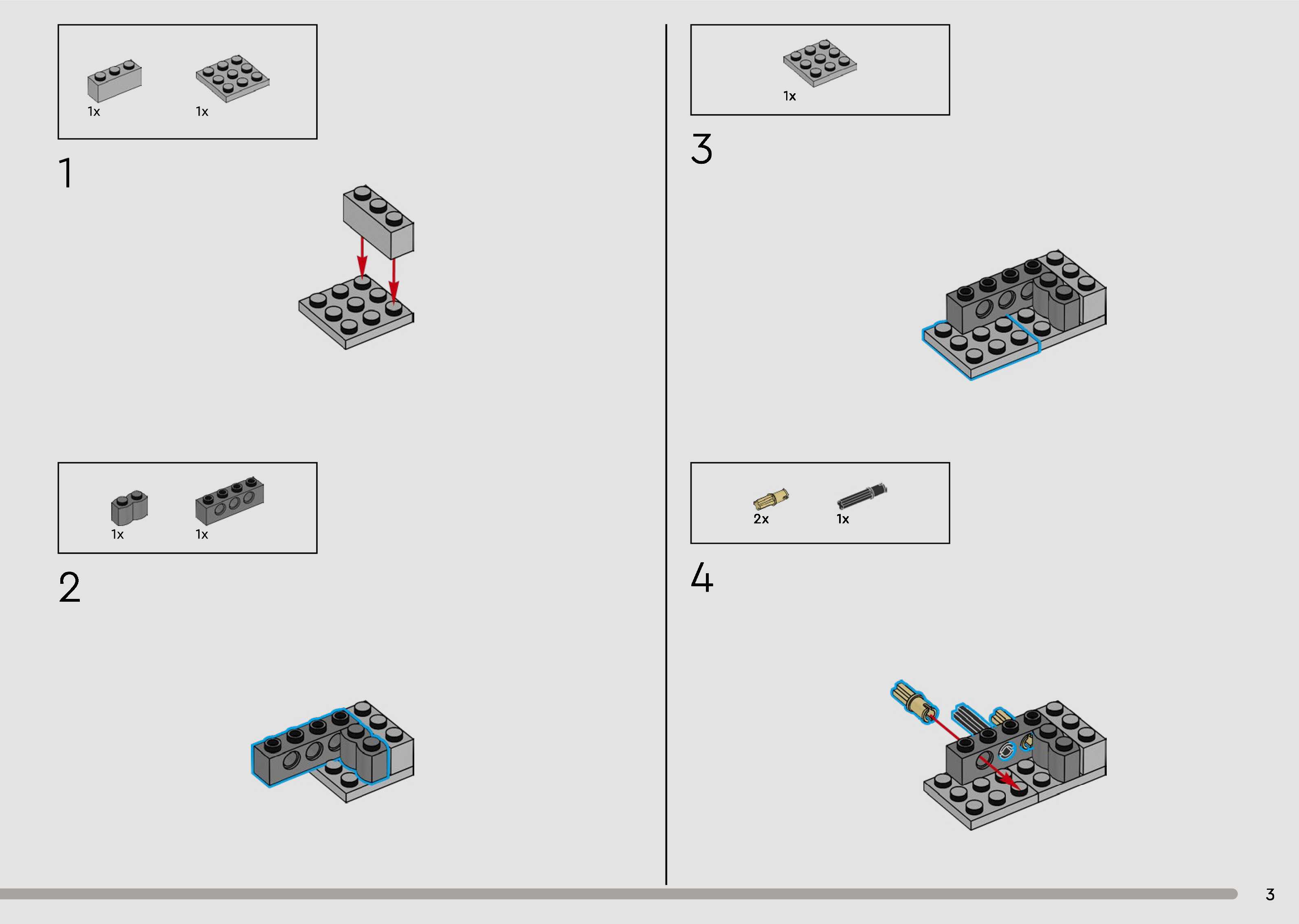 1x 1x

1

1x 1x

2

1x

3

2x 1x

4

3