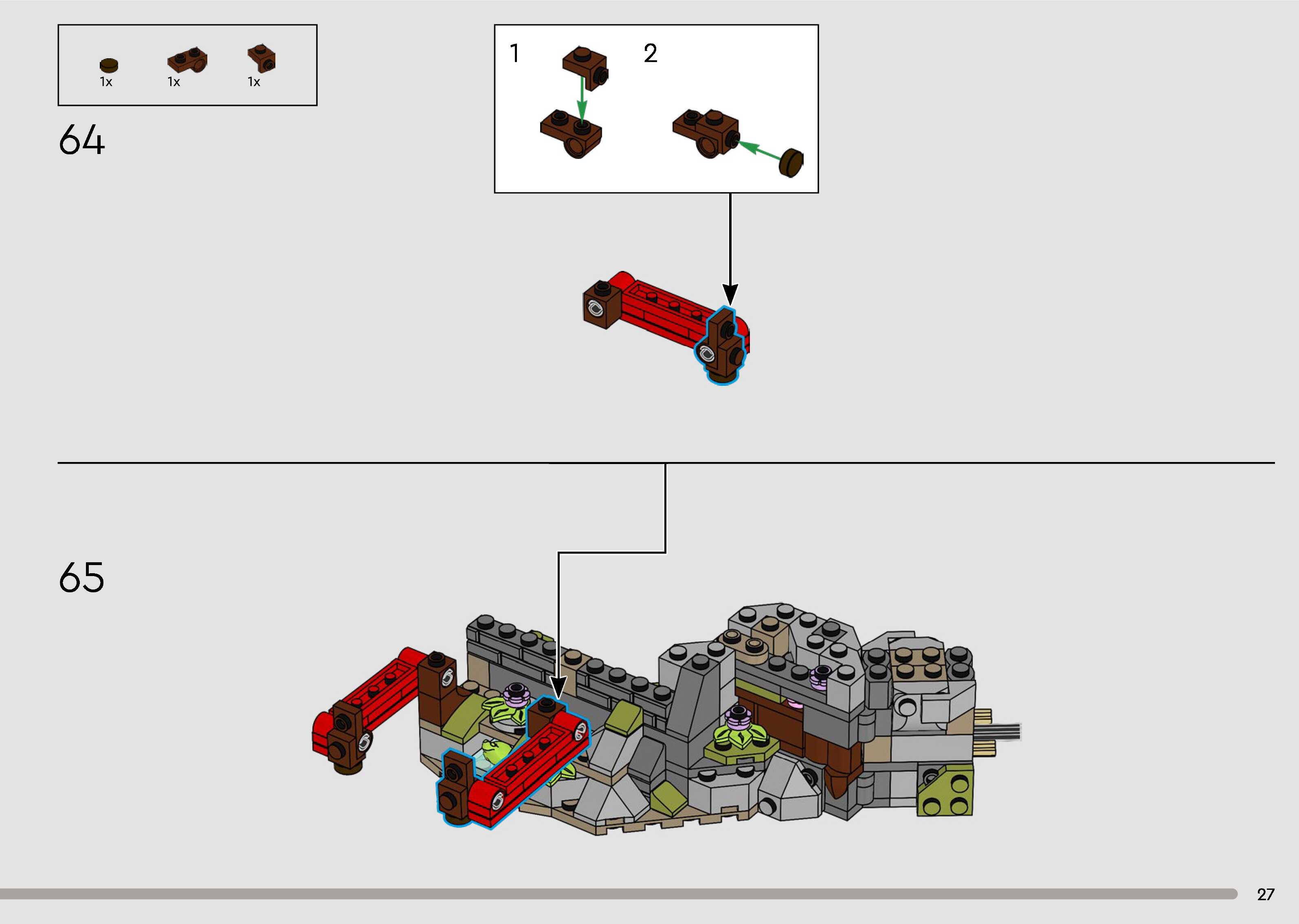 1x 1x 1x

64

1

2

65

27