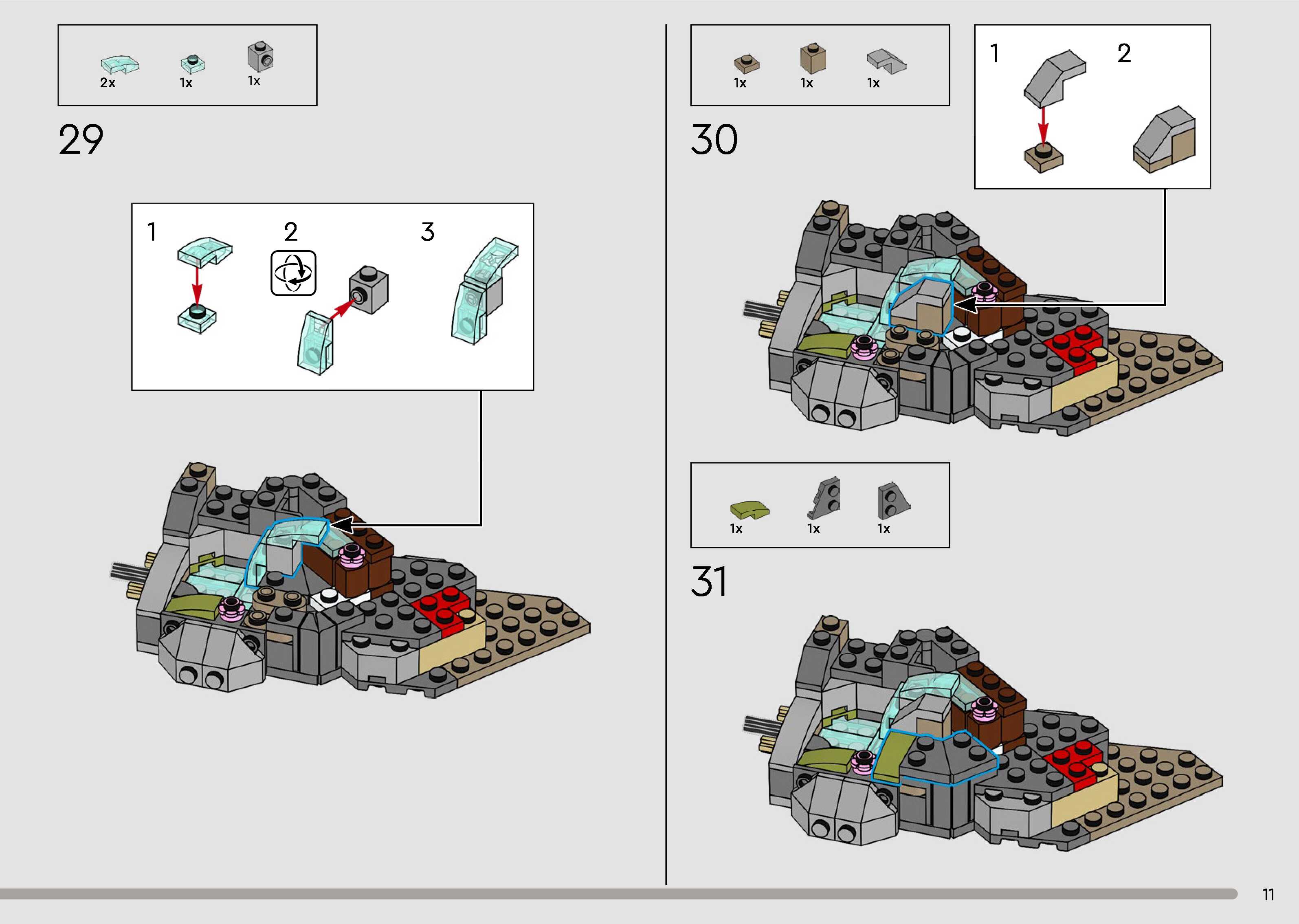 2x 1x 1x

29

1 2 3

1x 1x 1x

30

1 2

1x 1x 1x

31

11