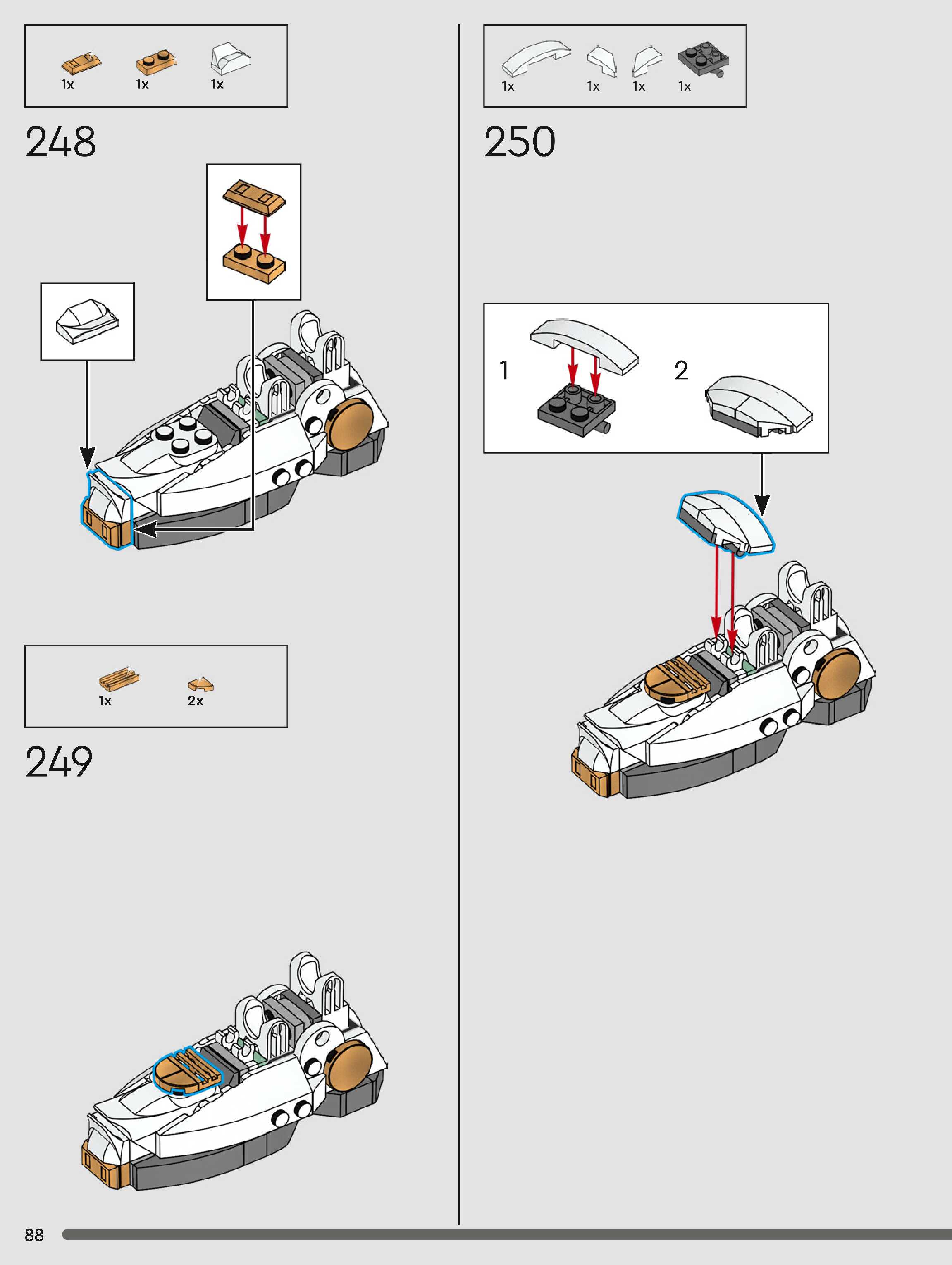 1x 1x 1x

248

1x 2x

249

1x 1x 1x 1x

250

1

2

88