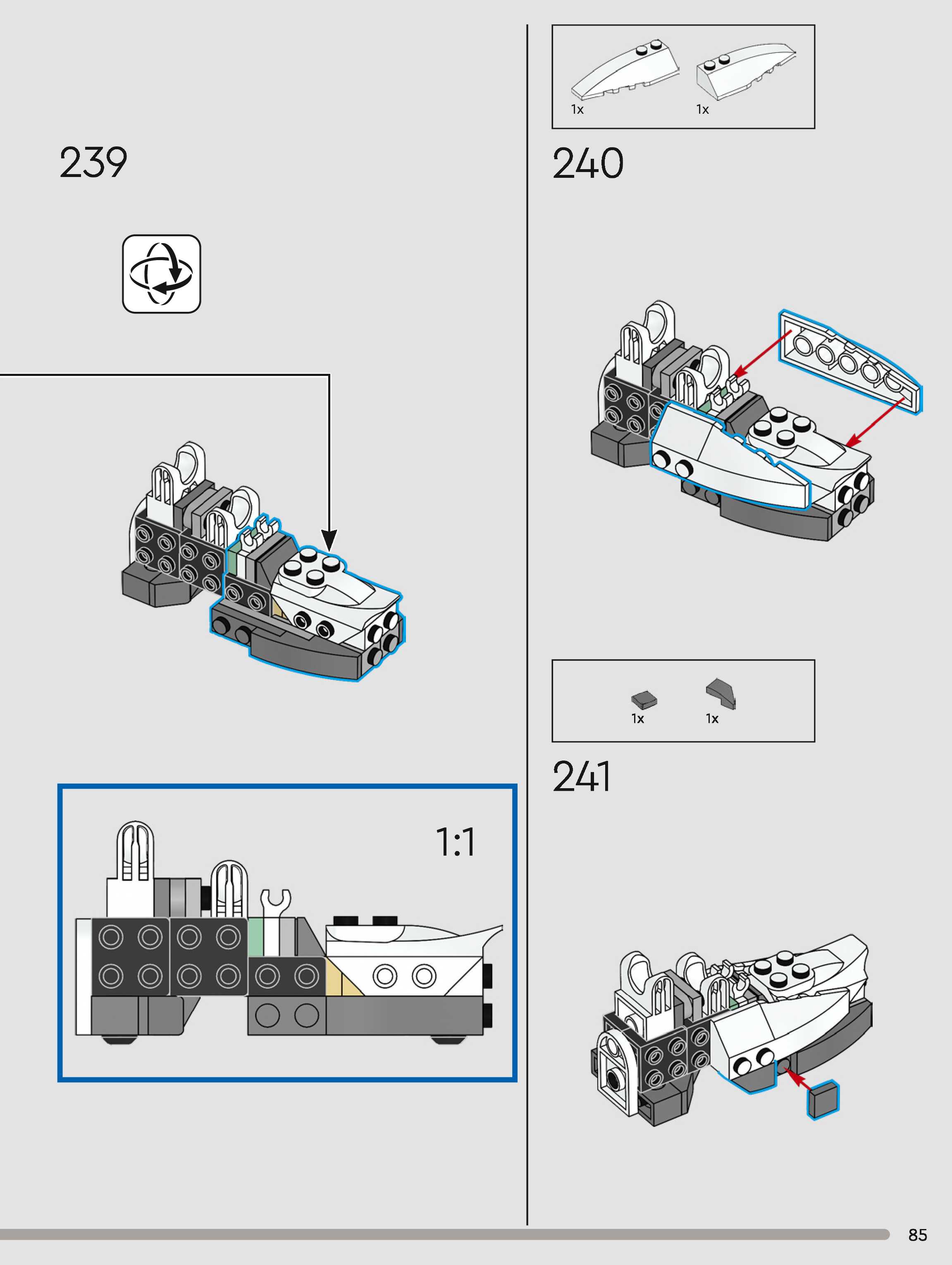 239

1:1

1x 1x

240

1x 1x

241

85