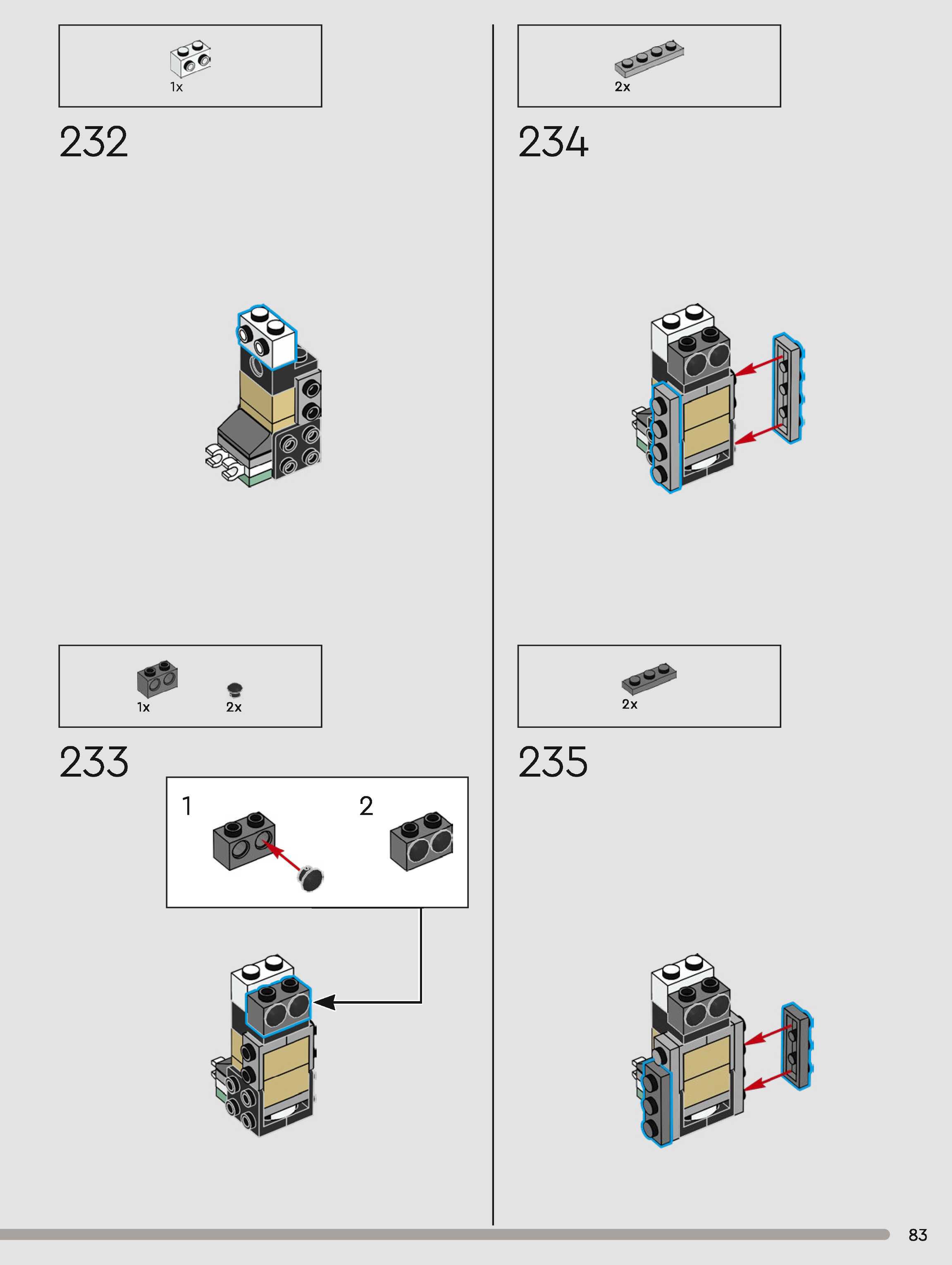 1x

232

1x 2x

233

1

2

2x

234

2x

235

83