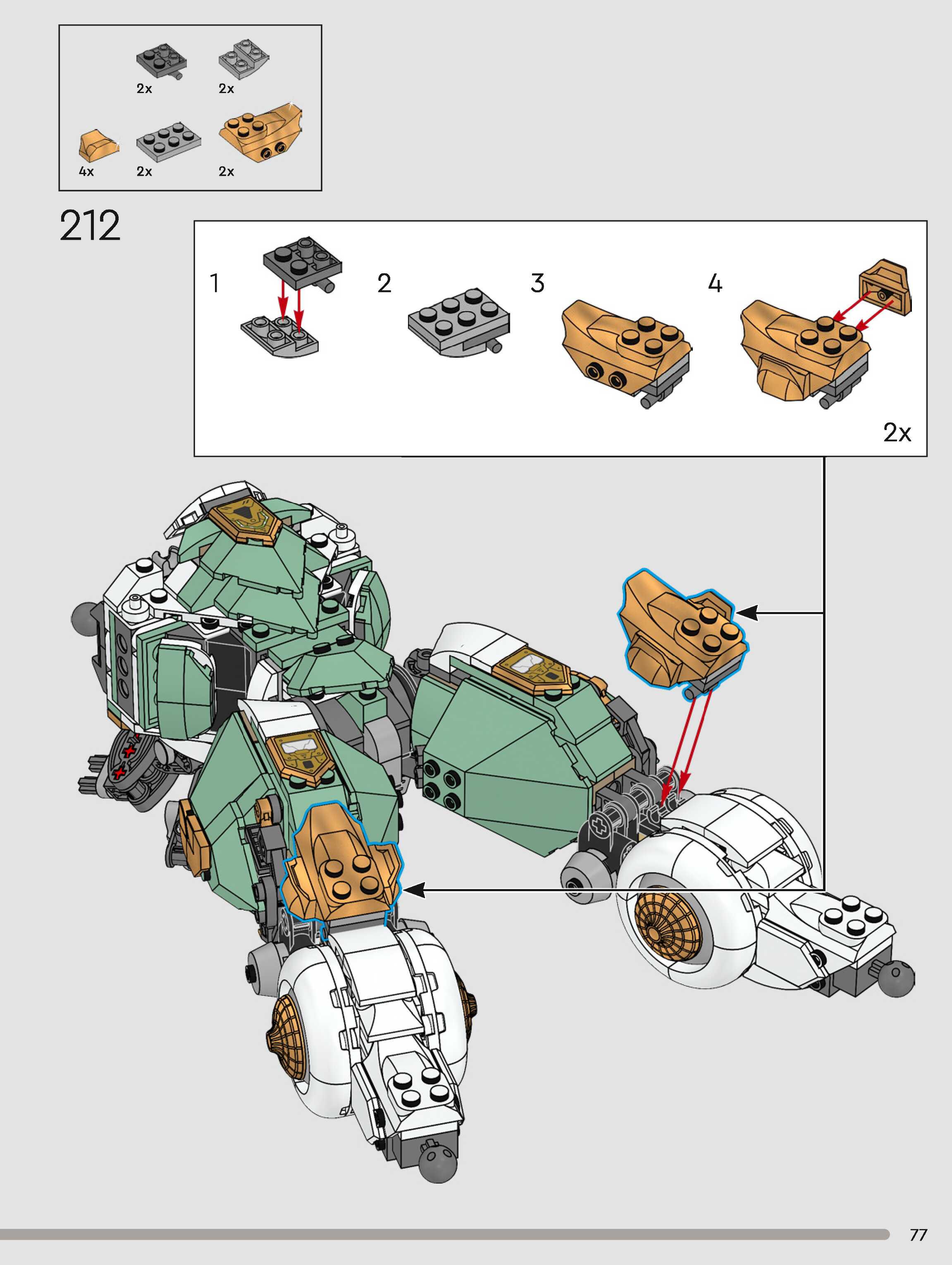 2x 2x

4x 2x 2x

212

1 2 3 4

2x

77