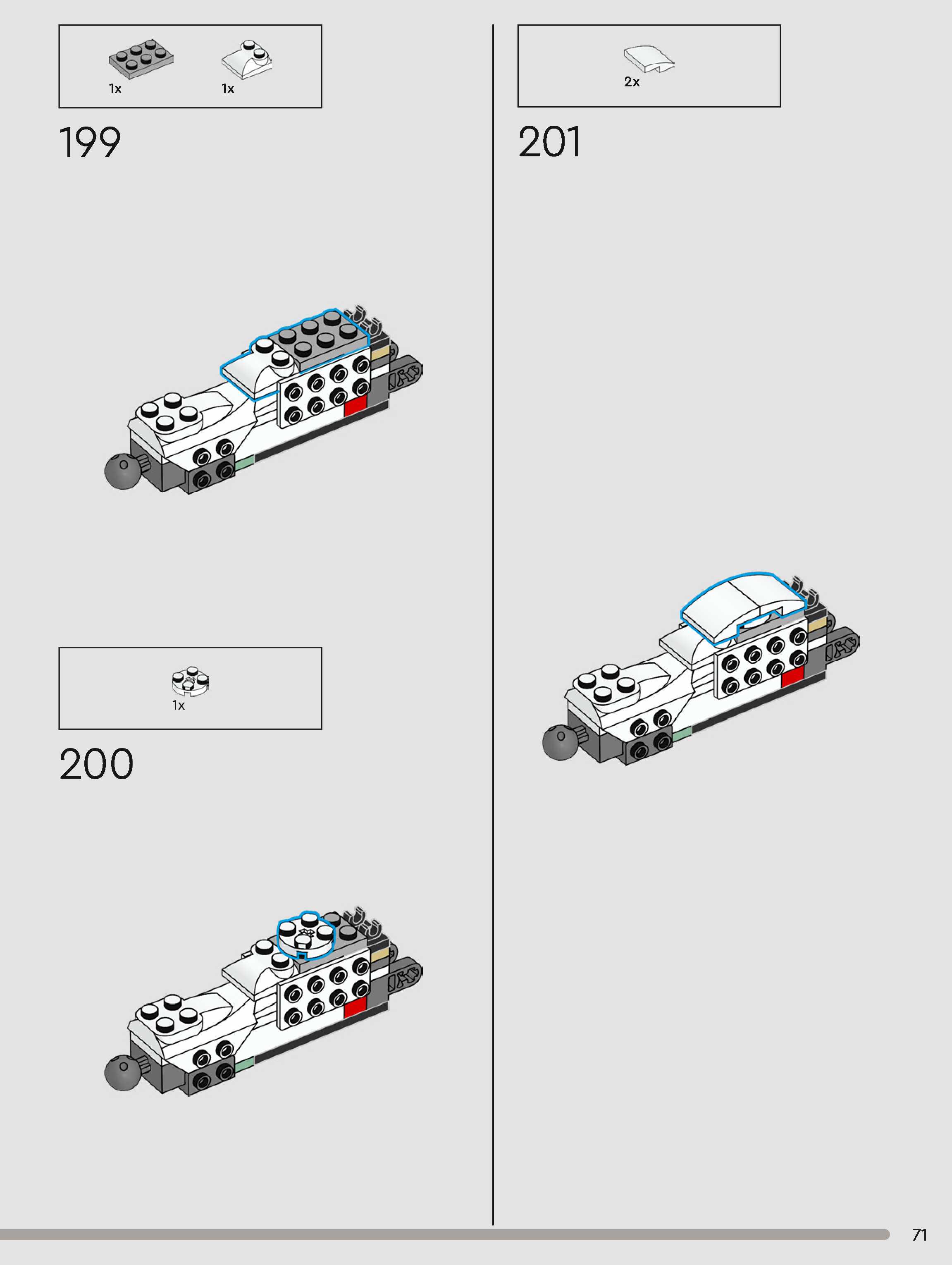 1x 1x

199

1x

200

2x

201

71