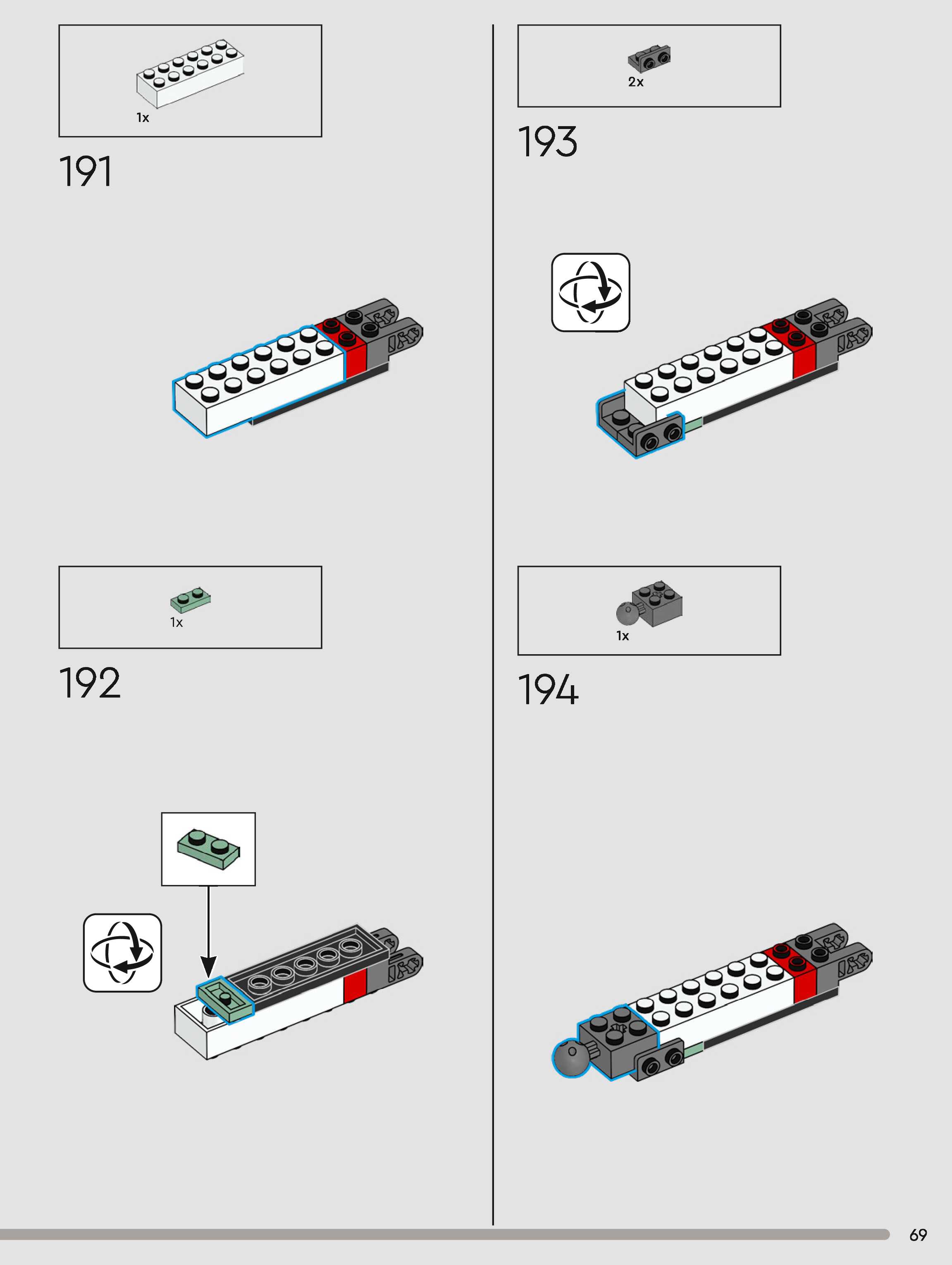 1x

191

1x

192

2x

193

1x

194

69