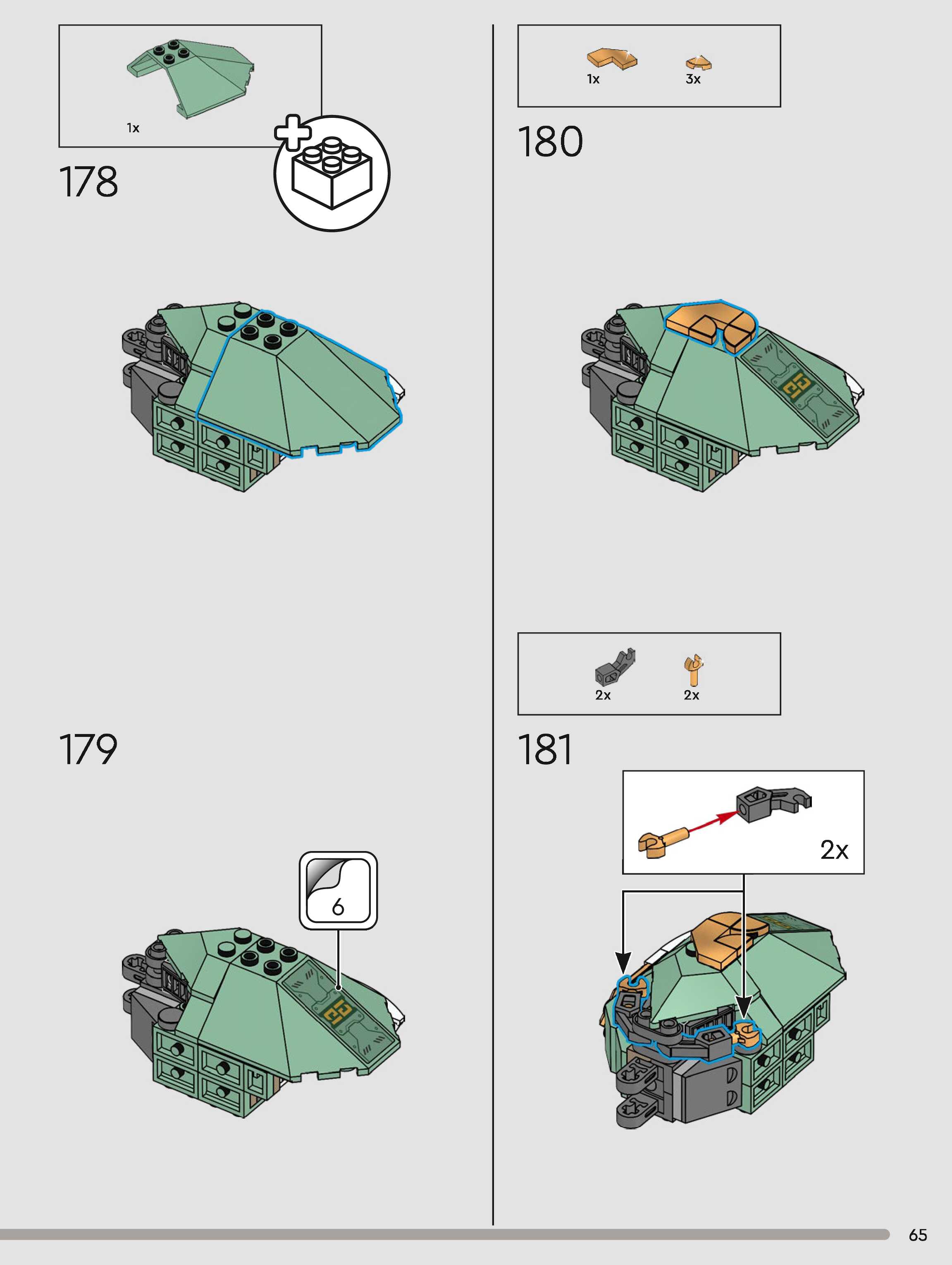 1x

178

179

6

1x 3x

180

2x 2x

181

2x

65