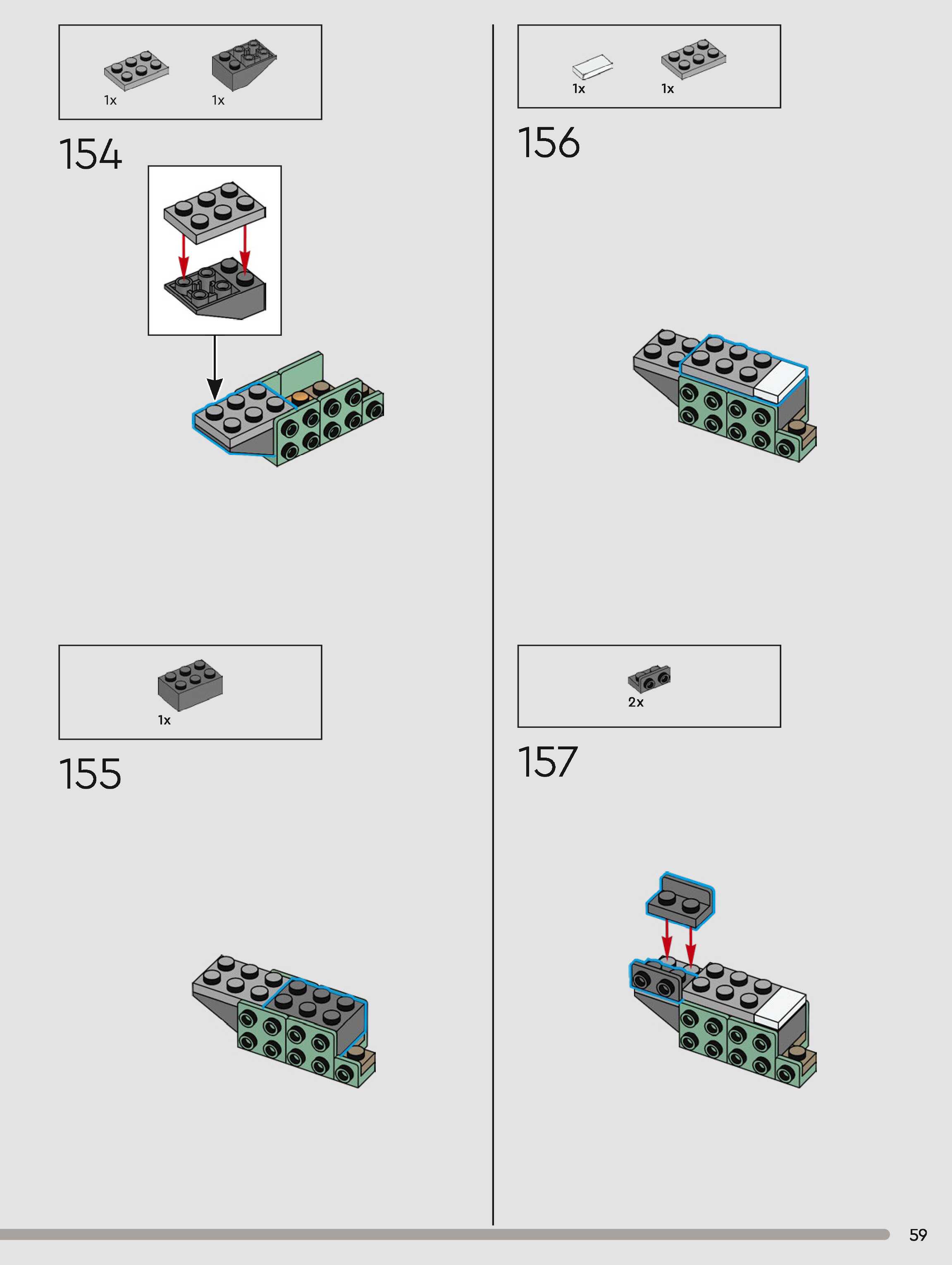 1x 1x

154

1x

155

1x 1x

156

2x

157

59