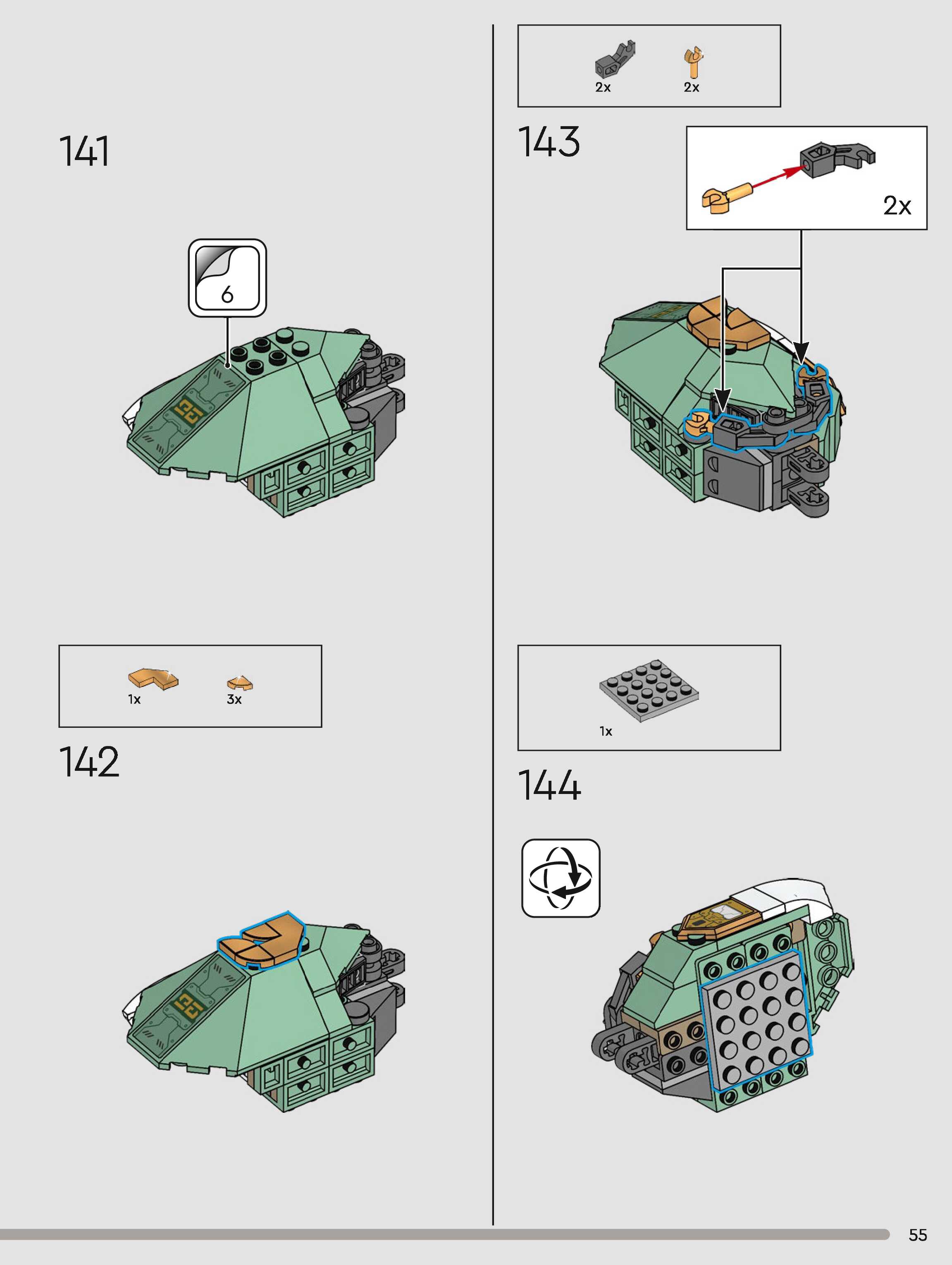 141

6

1x 3x

142

2x 2x

143

2x

1x

144

55