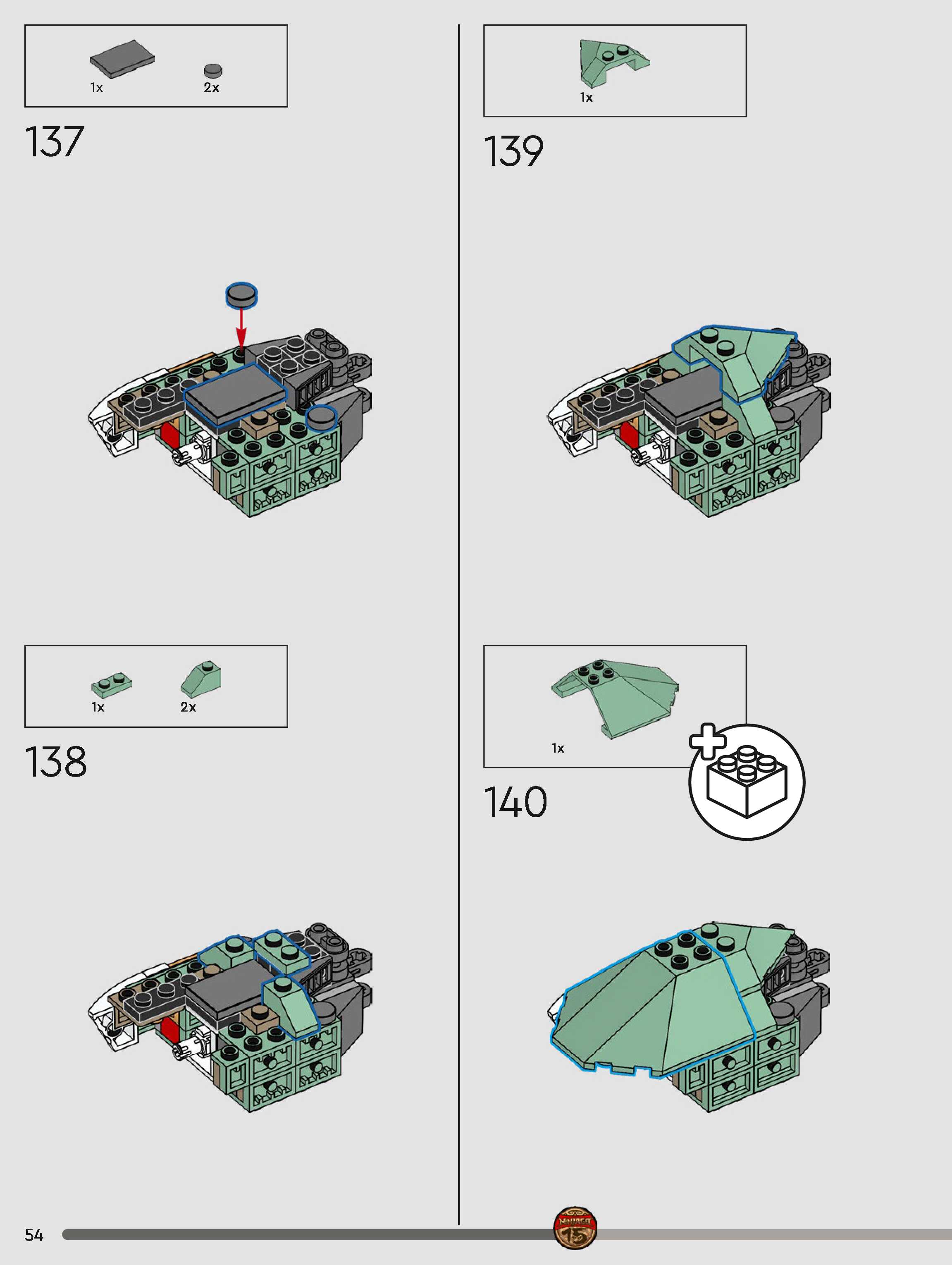 1x 2x

137

1x 2x

138

1x

139

1x

140

54

NINJAGO 15