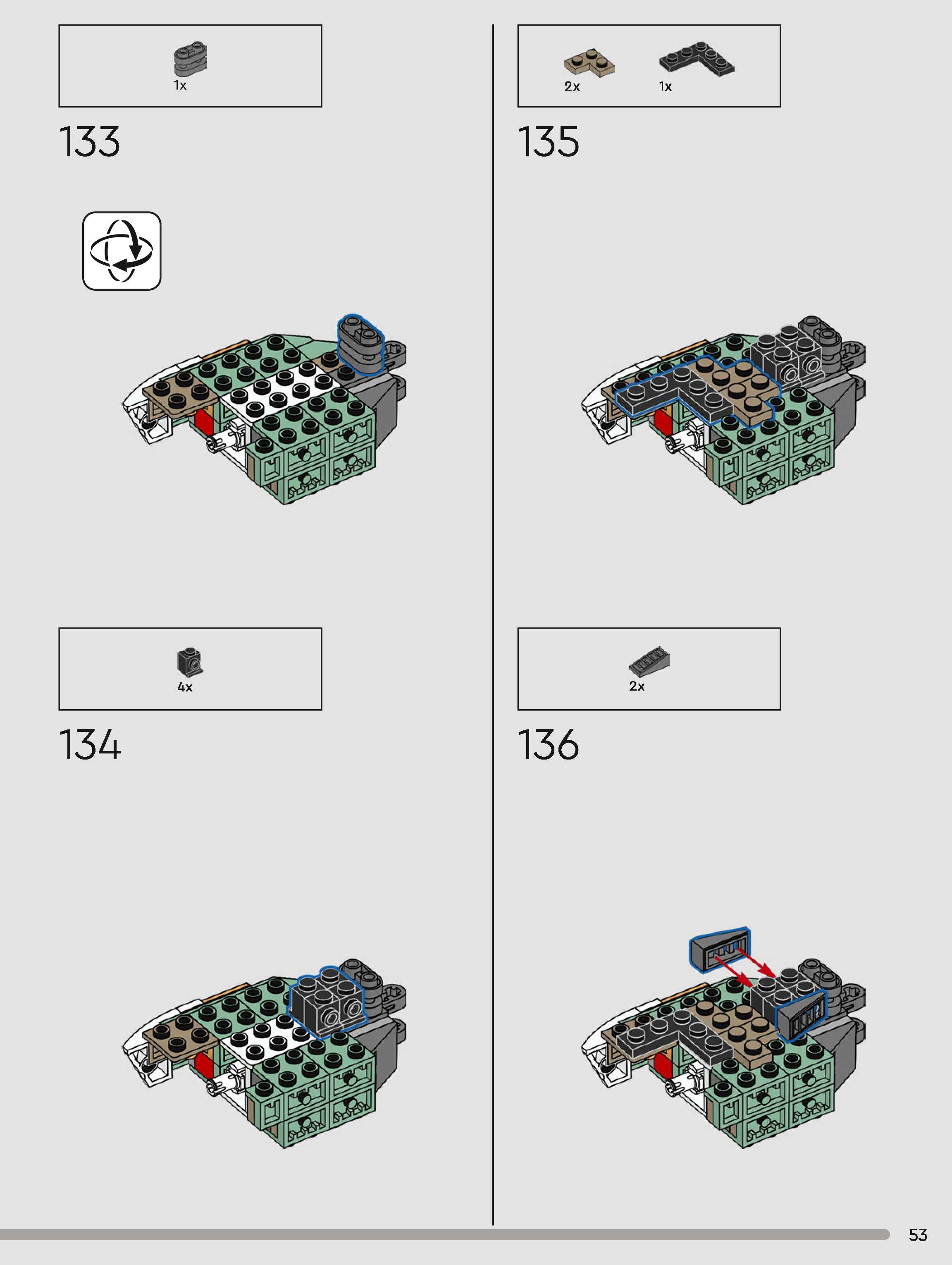 1x

133

4x

134

2x 1x

135

2x

136

53