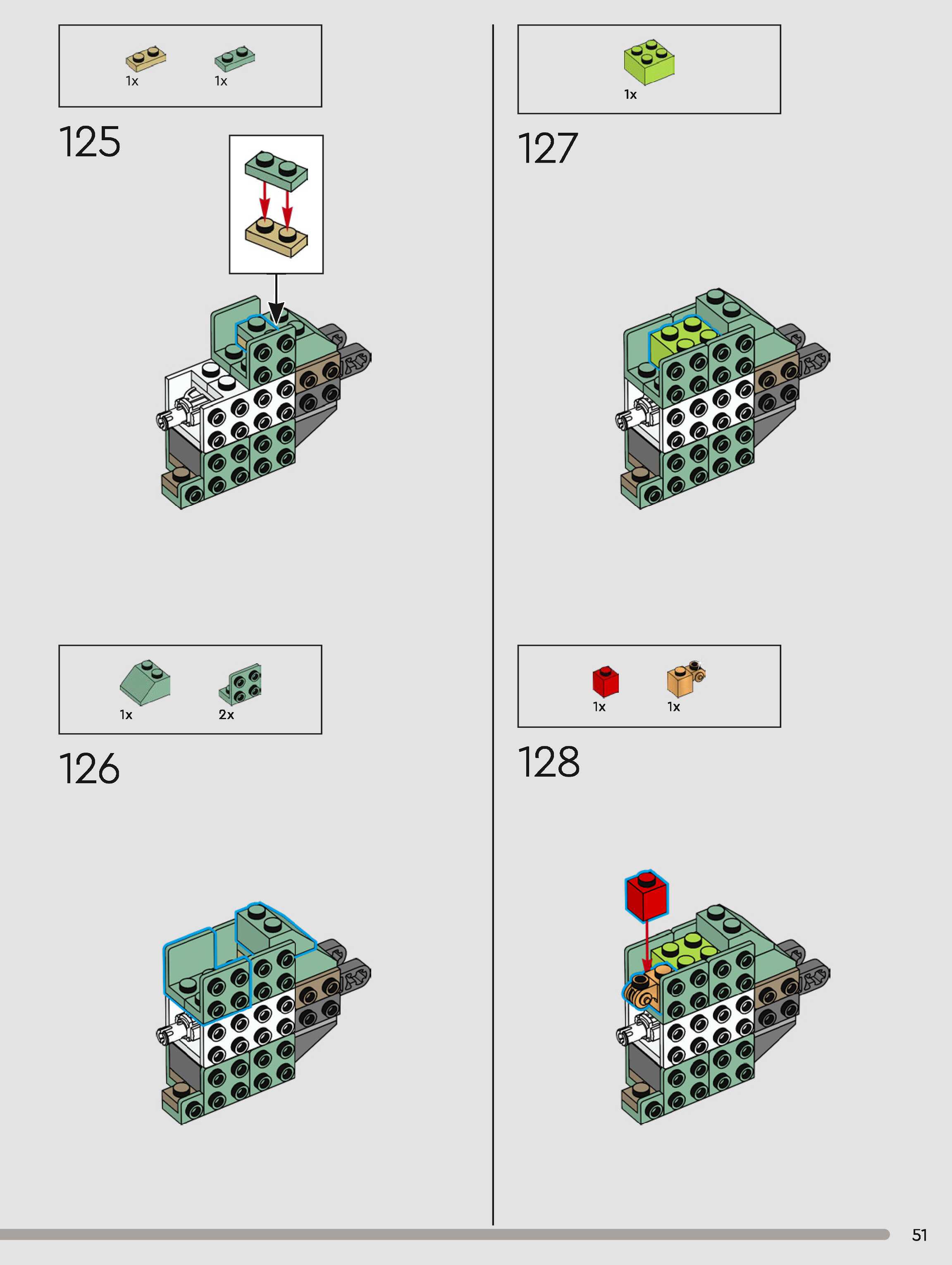 1x 1x

125

1x 2x

126

1x

127

1x 1x

128

51