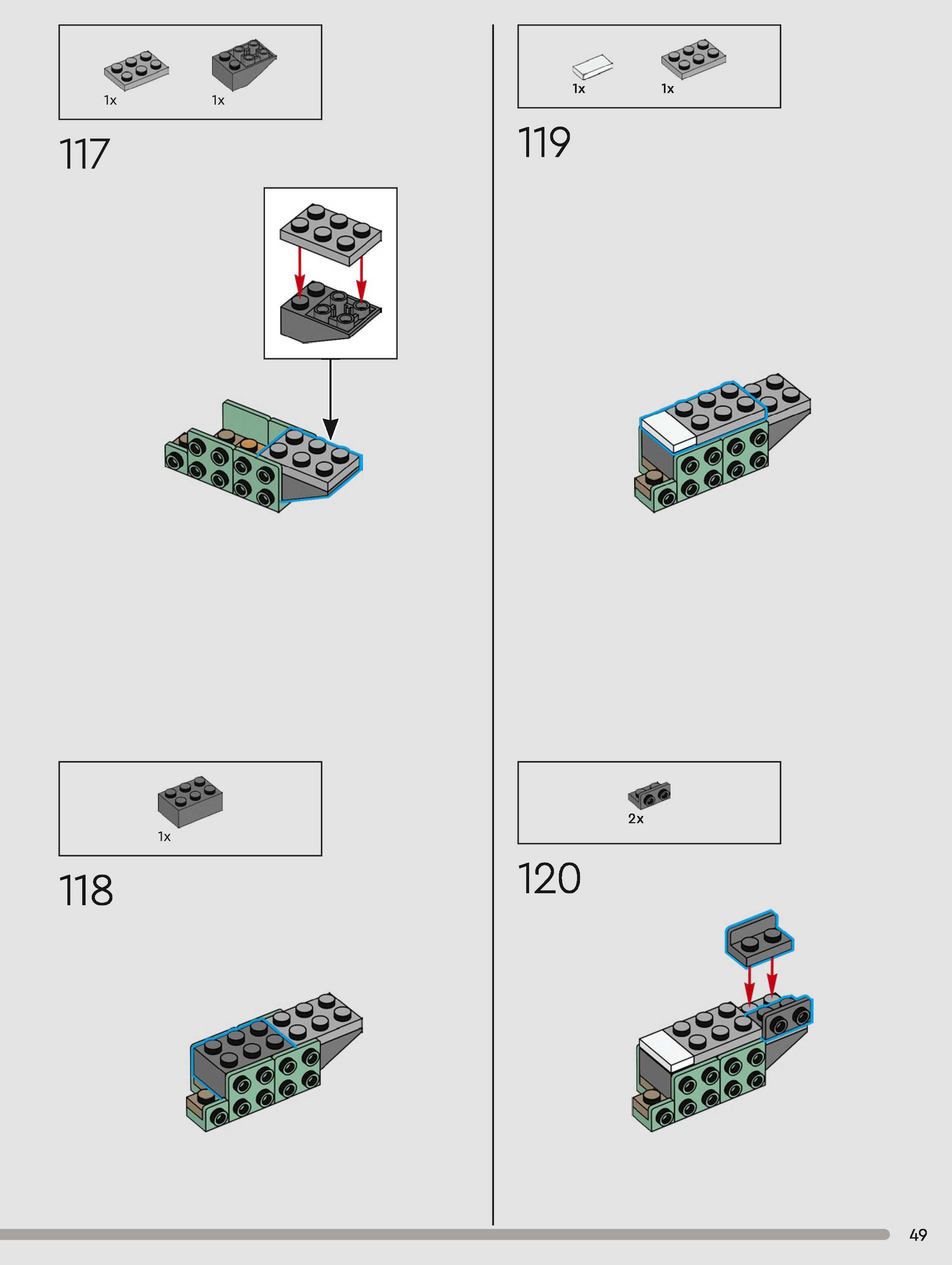 1x 1x

117

1x

118

1x 1x

119

2x

120

49