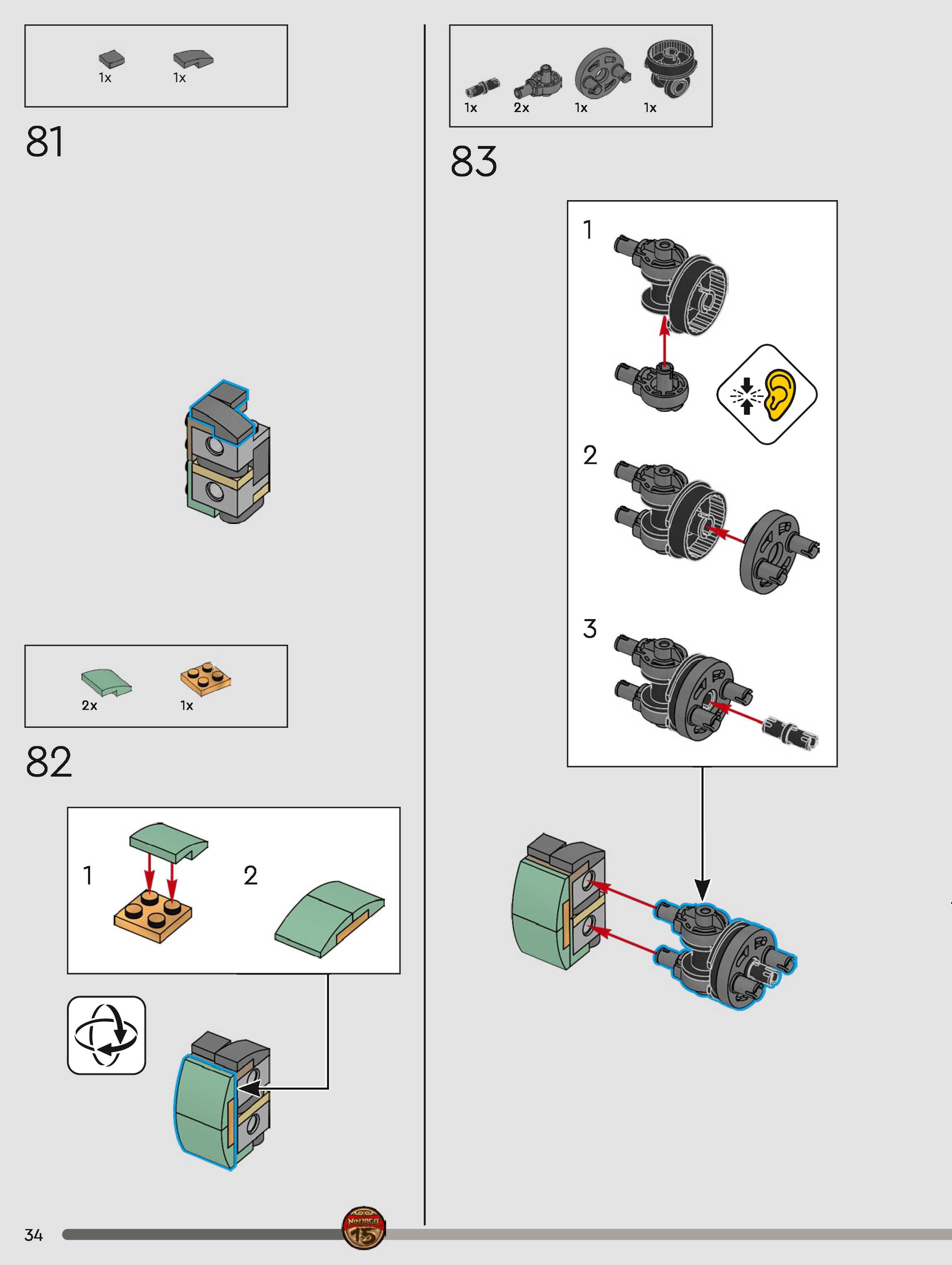 1x 1x

81

2x 1x

82

1

2

1x 2x 1x 1x

83

1

2

3

34

NINJAGO 15