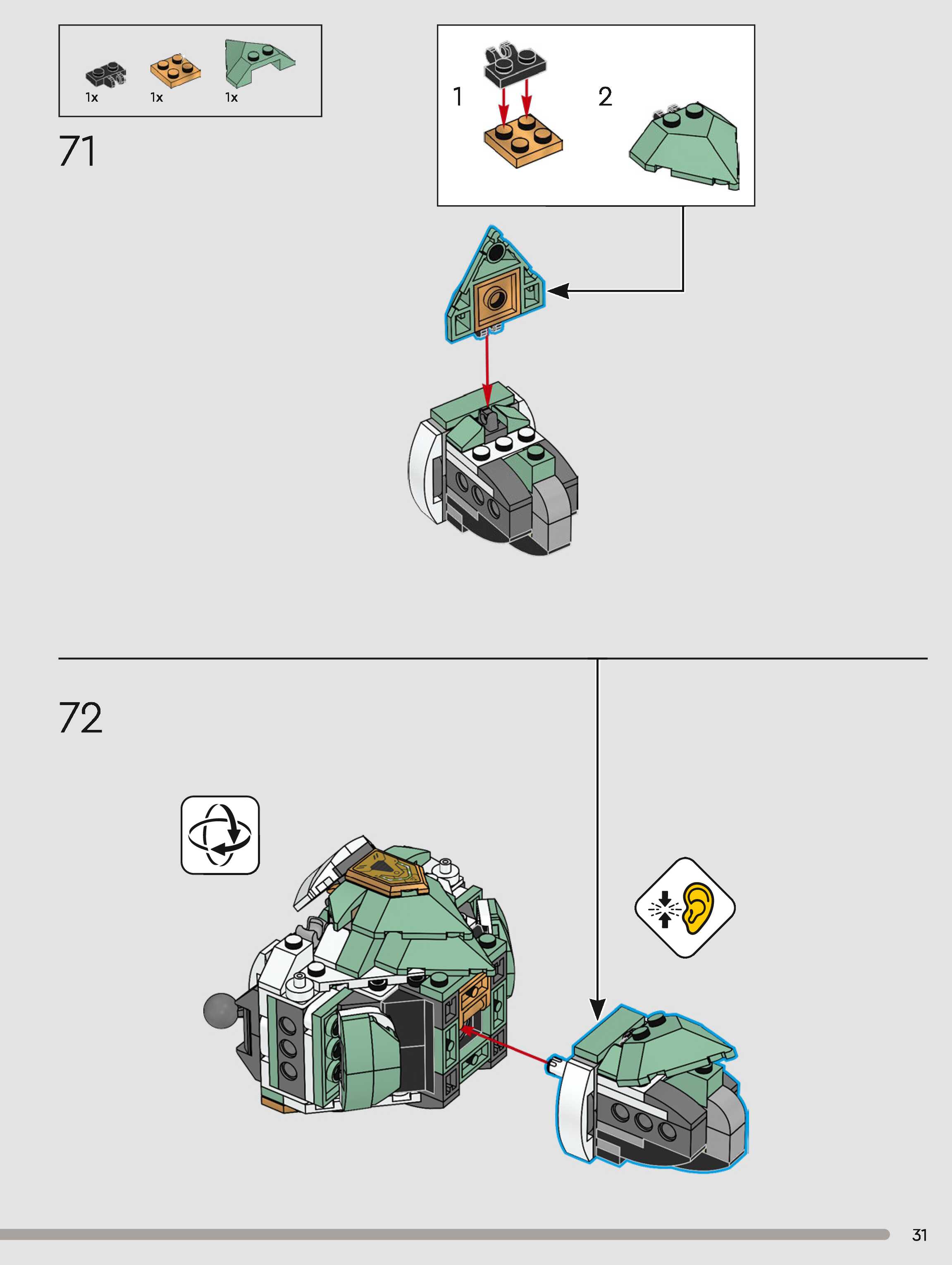 1x 1x 1x

71

1

2

72

31