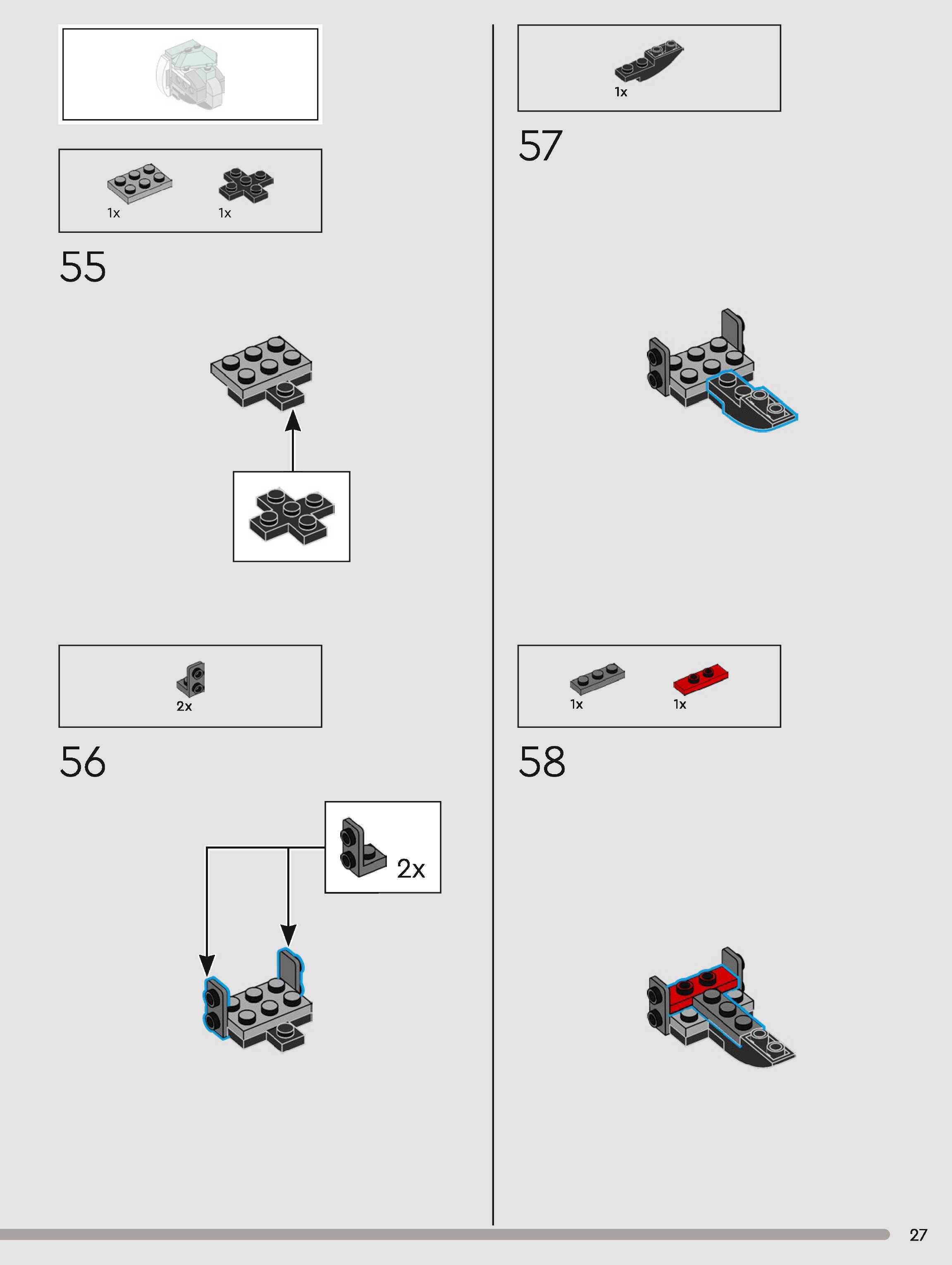 1x 1x

55

2x

56

2x

1x

57

1x 1x

58

27