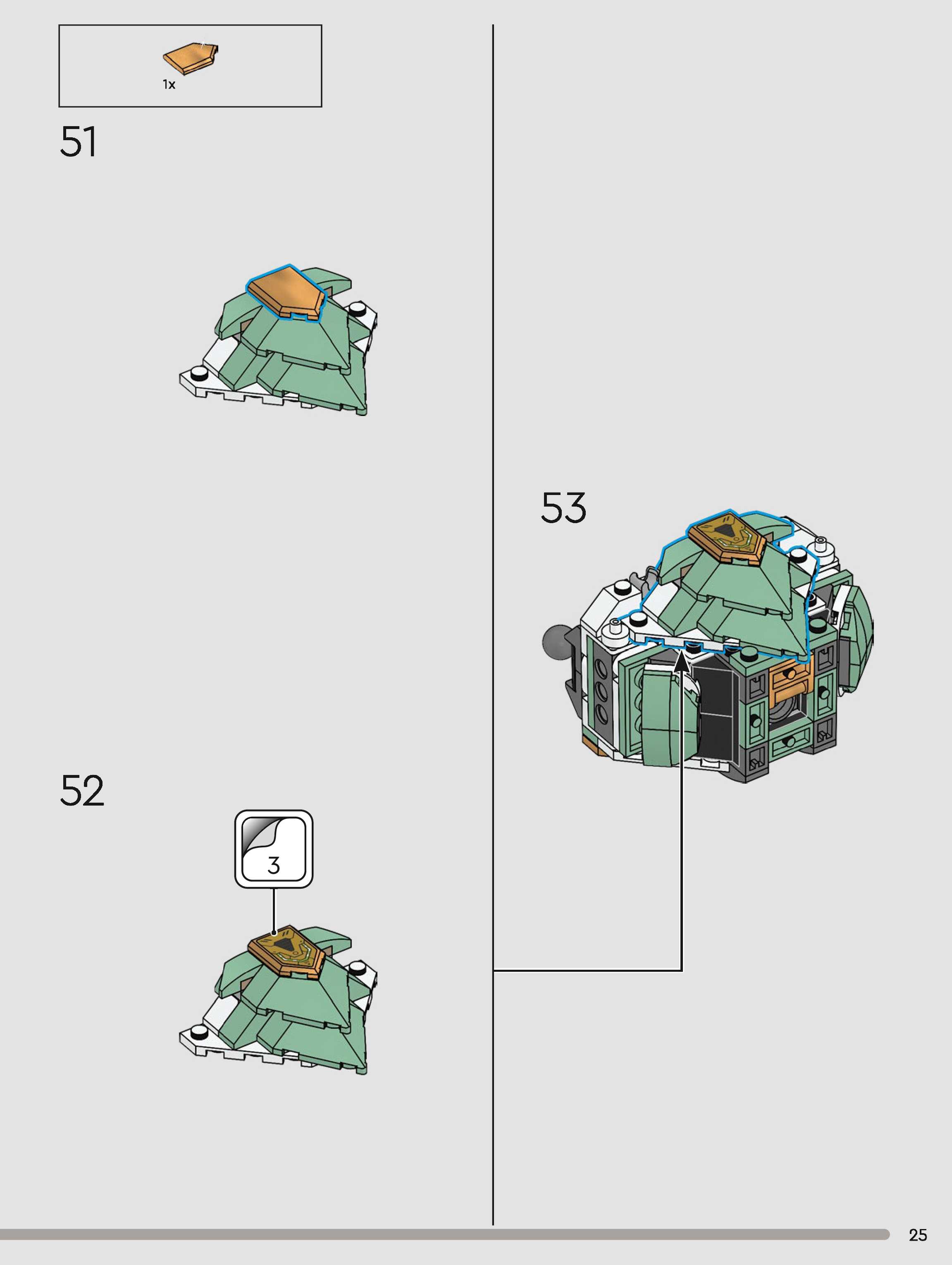 1x

51

52

3

53

25