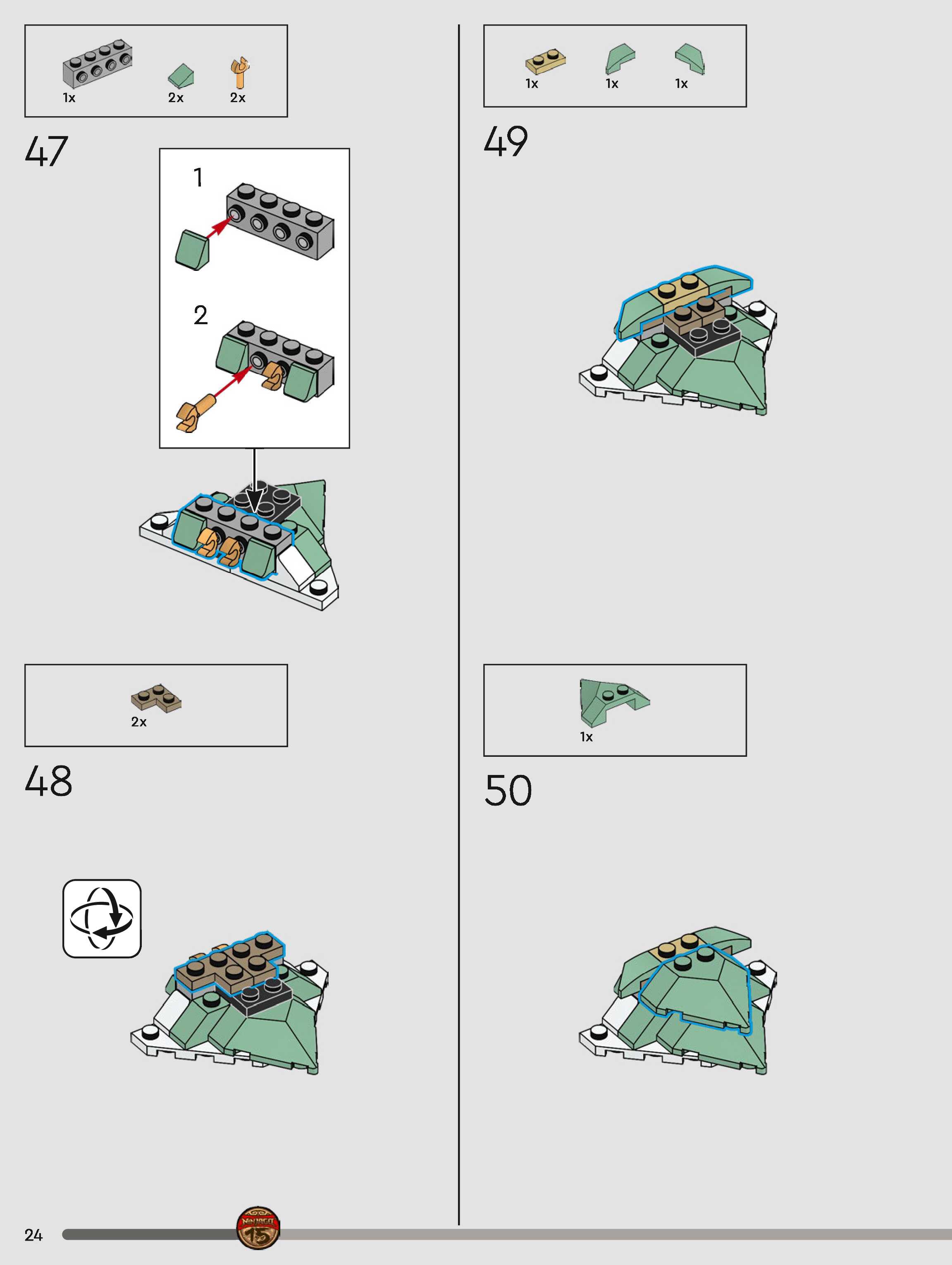 1x 2x 2x

47

1

2

2x

48

1x 1x 1x

49

1x

50

24

NINJAGO 15