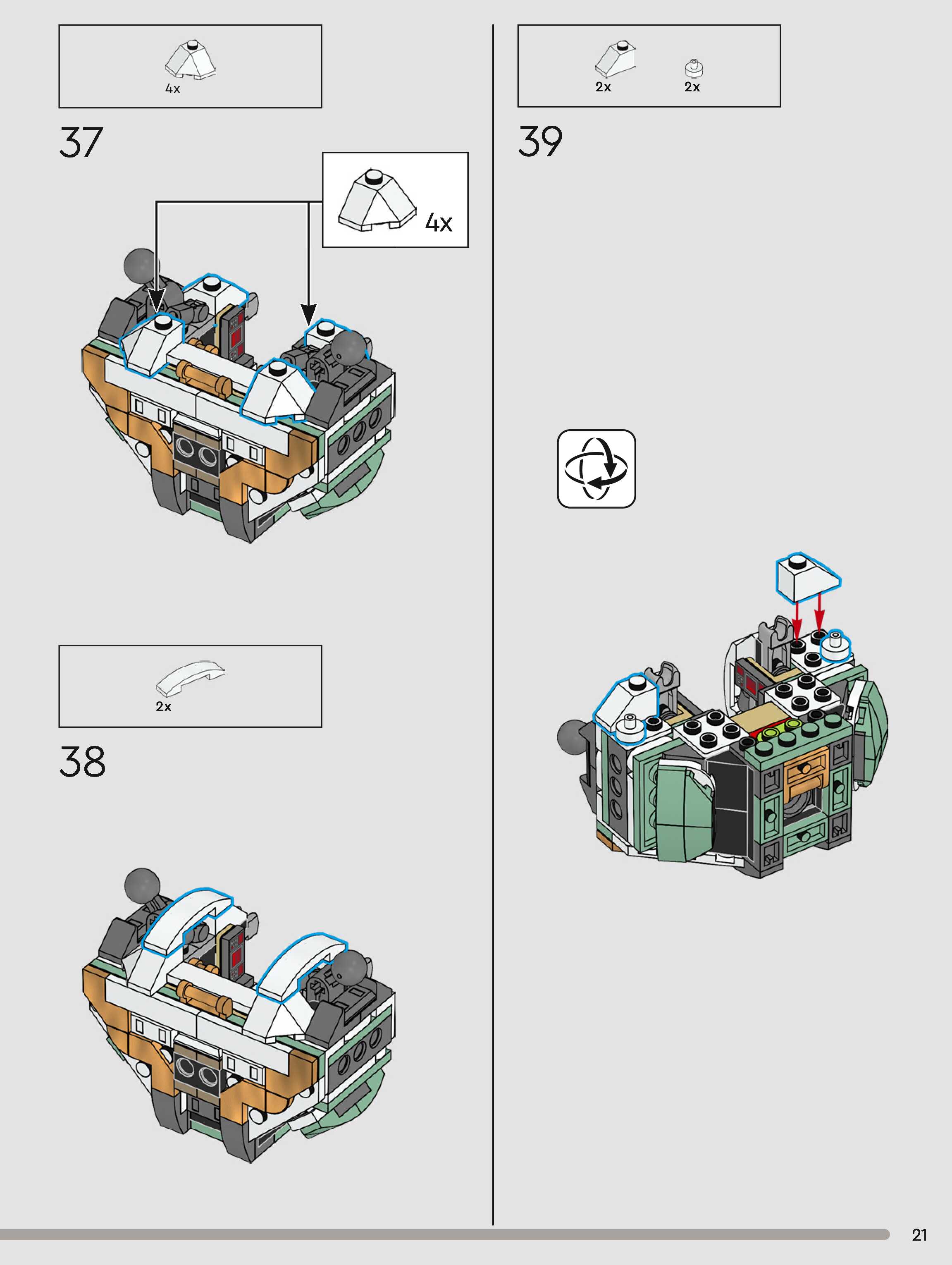 4x

37

4x

2x

38

2x 2x

39

21