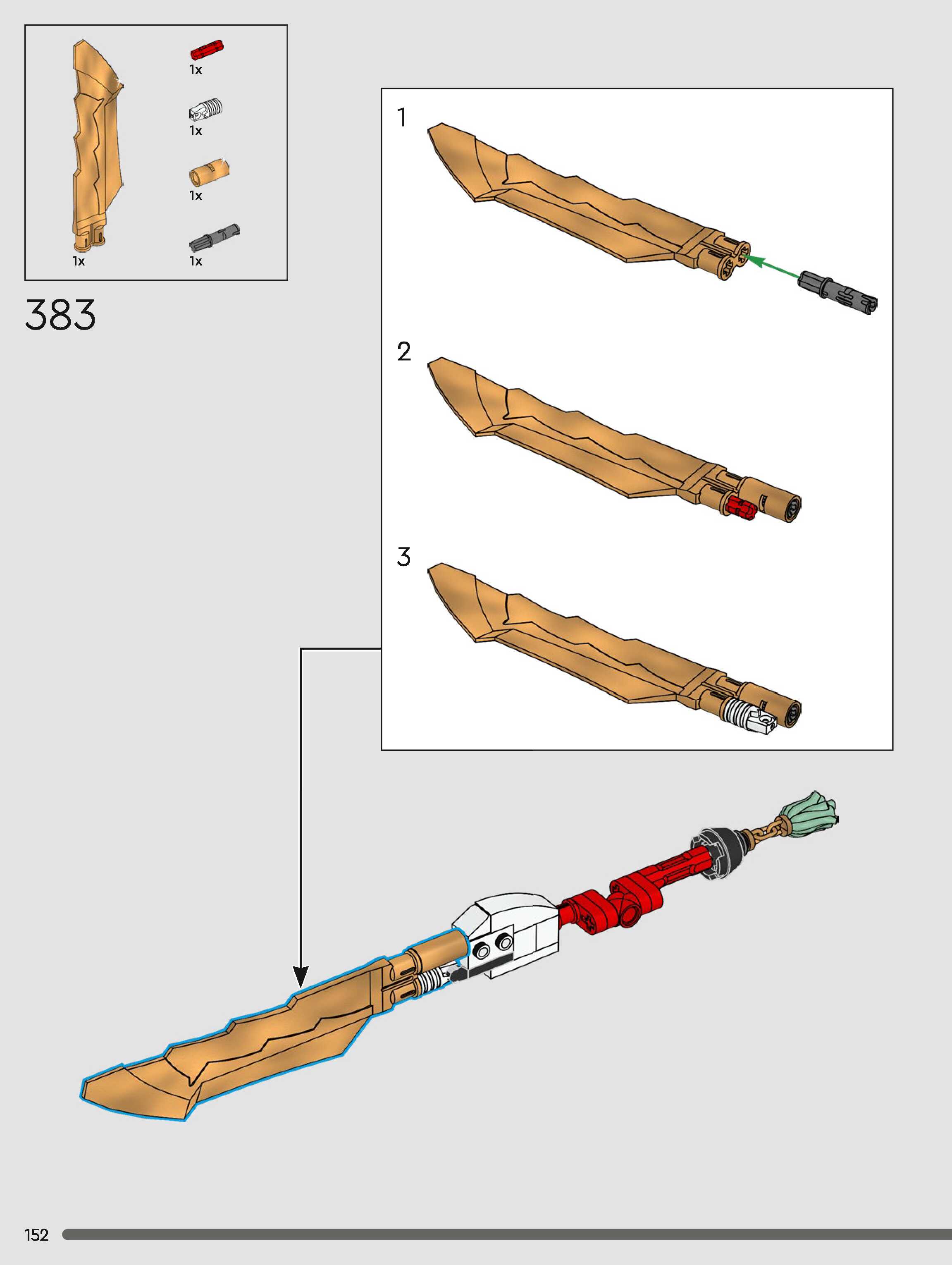 1x
1x
1x
1x
1x

383

1

2

3

152