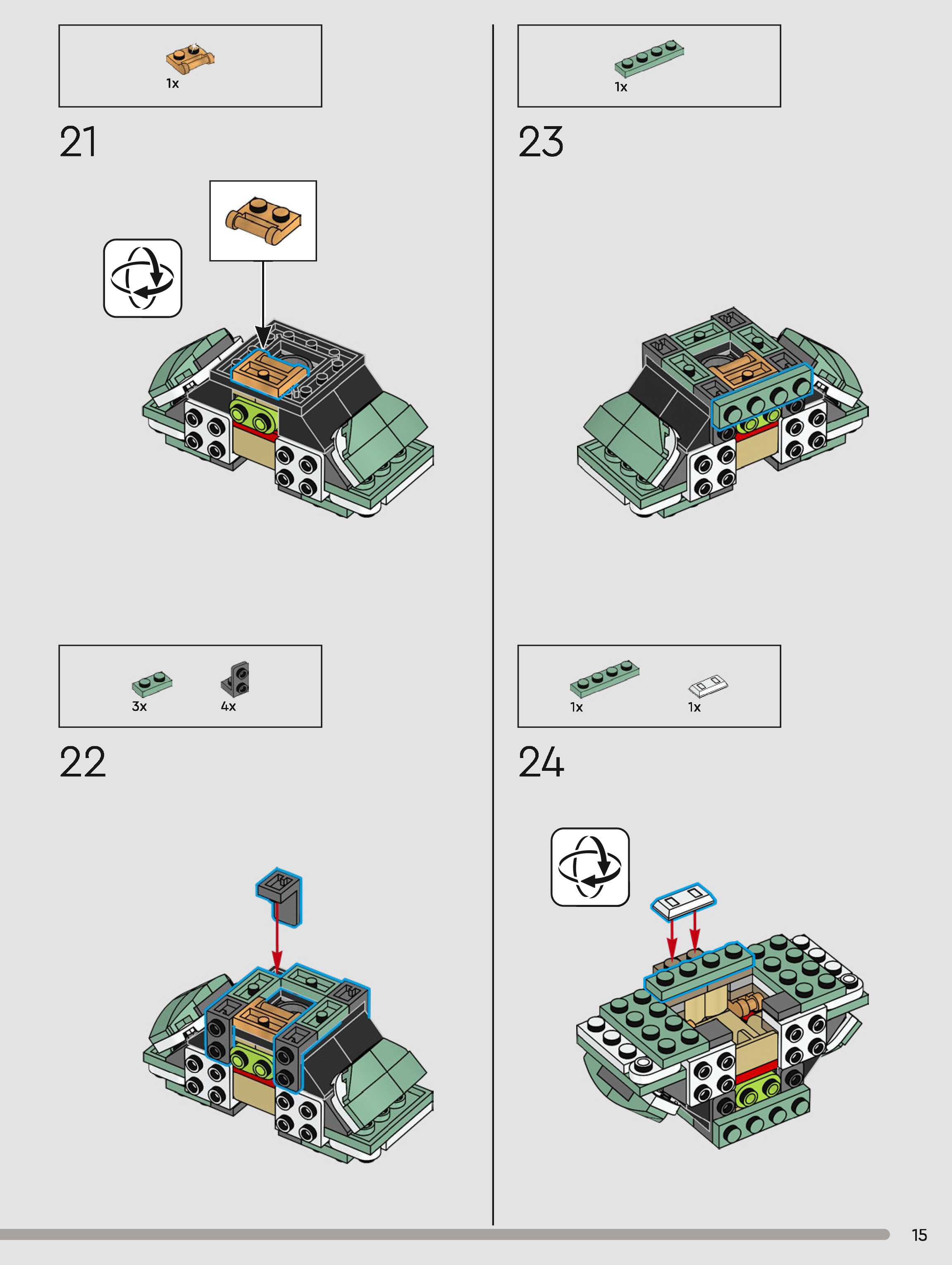 1x

21

3x

4x

22

1x

23

1x

1x

24

15